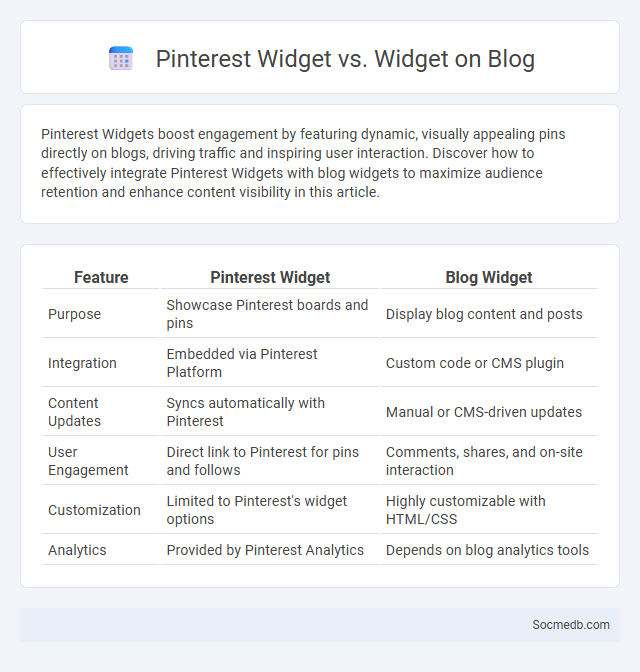 Pinterest Widget vs. Widget on Blog

Pinterest Widgets boost engagement by featuring dynamic, visually appealing pins directly on blogs, driving traffic and inspiring user interaction. Discover how to effectively integrate Pinterest Widgets with blog widgets to maximize audience retention and enhance content visibility in this article.

| Feature | Pinterest Widget | Blog Widget |
|---|---|---|
| Purpose | Showcase Pinterest boards and pins | Display blog content and posts |
| Integration | Embedded via Pinterest Platform | Custom code or CMS plugin |
| Content Updates | Syncs automatically with Pinterest | Manual or CMS-driven updates |
| User Engagement | Direct link to Pinterest for pins and follows | Comments, shares, and on-site interaction |
| Customization | Limited to Pinterest's widget options | Highly customizable with HTML/CSS |
| Analytics | Provided by Pinterest Analytics | Depends on blog analytics tools |

Socmedb.com