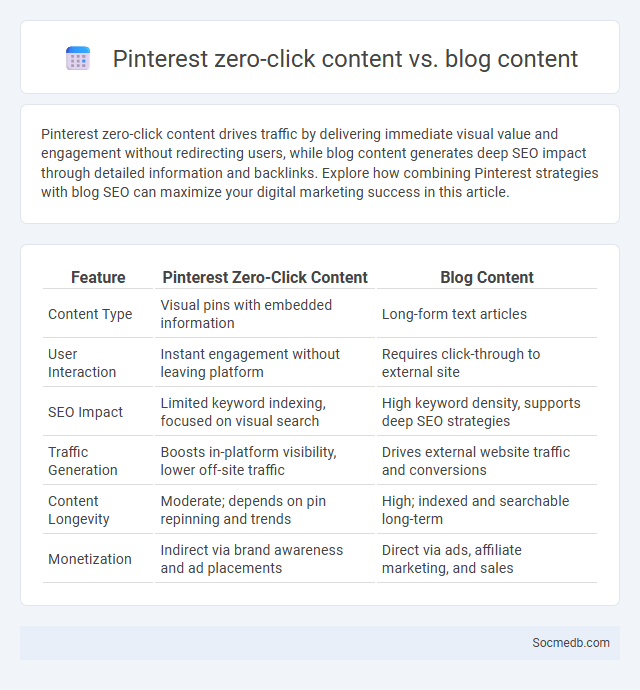 Pinterest zero-click content vs. blog content

Pinterest zero-click content drives traffic by delivering immediate visual value and engagement without redirecting users, while blog content generates deep SEO impact through detailed information and backlinks. Explore how combining Pinterest strategies with blog SEO can maximize your digital marketing success in this article.

| Feature | Pinterest Zero-Click Content | Blog Content |
|---|---|---|
| Content Type | Visual pins with embedded information | Long-form text articles |
| User Interaction | Instant engagement without leaving platform | Requires click-through to external site |
| SEO Impact | Limited keyword indexing, focused on visual search | High keyword density, supports deep SEO strategies |
| Traffic Generation | Boosts in-platform visibility, lower off-site traffic | Drives external website traffic and conversions |
| Content Longevity | Moderate; depends on pin repinning and trends | High; indexed and searchable long-term |
| Monetization | Indirect via brand awareness and ad placements | Direct via ads, affiliate marketing, and sales |

Socmedb.com