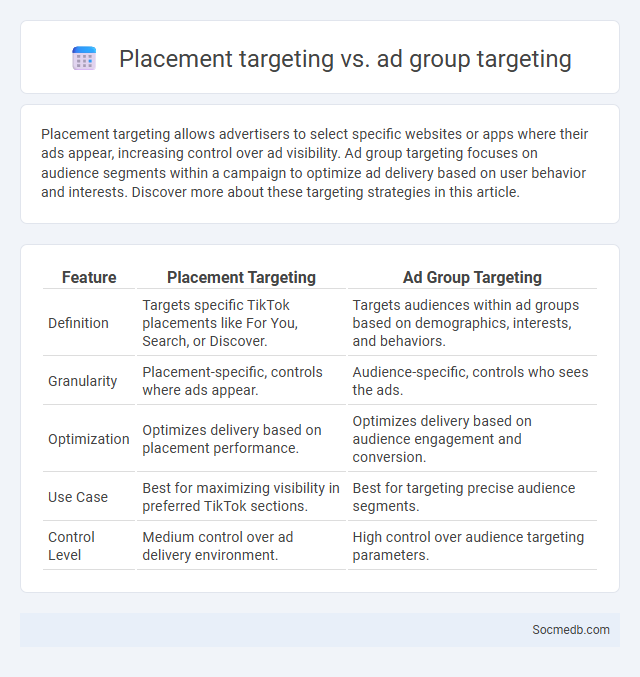 Placement targeting vs. ad group targeting

Placement targeting allows advertisers to select specific websites or apps where their ads appear, increasing control over ad visibility. Ad group targeting focuses on audience segments within a campaign to optimize ad delivery based on user behavior and interests. Discover more about these targeting strategies in this article.

| Feature | Placement Targeting | Ad Group Targeting |
|---|---|---|
| Definition | Targets specific TikTok placements like For You, Search, or Discover. | Targets audiences within ad groups based on demographics, interests, and behaviors. |
| Granularity | Placement-specific, controls where ads appear. | Audience-specific, controls who sees the ads. |
| Optimization | Optimizes delivery based on placement performance. | Optimizes delivery based on audience engagement and conversion. |
| Use Case | Best for maximizing visibility in preferred TikTok sections. | Best for targeting precise audience segments. |
| Control Level | Medium control over ad delivery environment. | High control over audience targeting parameters. |

Socmedb.com