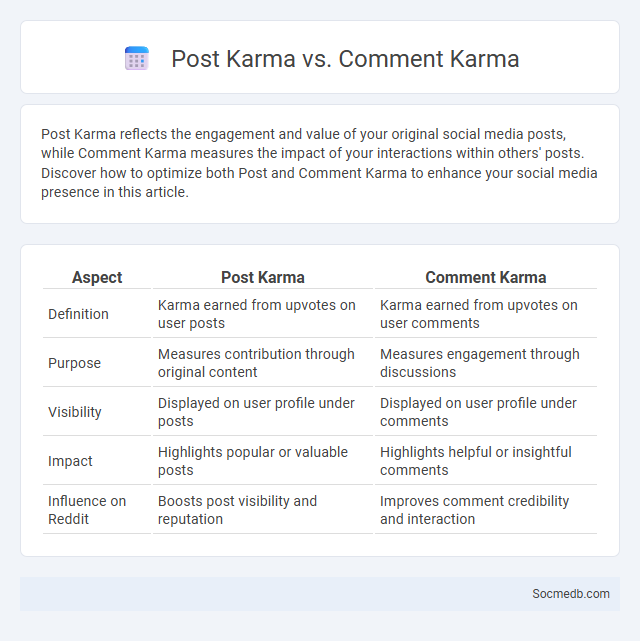 Post Karma vs. Comment Karma

Post Karma reflects the engagement and value of your original social media posts, while Comment Karma measures the impact of your interactions within others' posts. Discover how to optimize both Post and Comment Karma to enhance your social media presence in this article.

| Aspect | Post Karma | Comment Karma |
|---|---|---|
| Definition | Karma earned from upvotes on user posts | Karma earned from upvotes on user comments |
| Purpose | Measures contribution through original content | Measures engagement through discussions |
| Visibility | Displayed on user profile under posts | Displayed on user profile under comments |
| Impact | Highlights popular or valuable posts | Highlights helpful or insightful comments |
| Influence on Reddit | Boosts post visibility and reputation | Improves comment credibility and interaction |

Socmedb.com