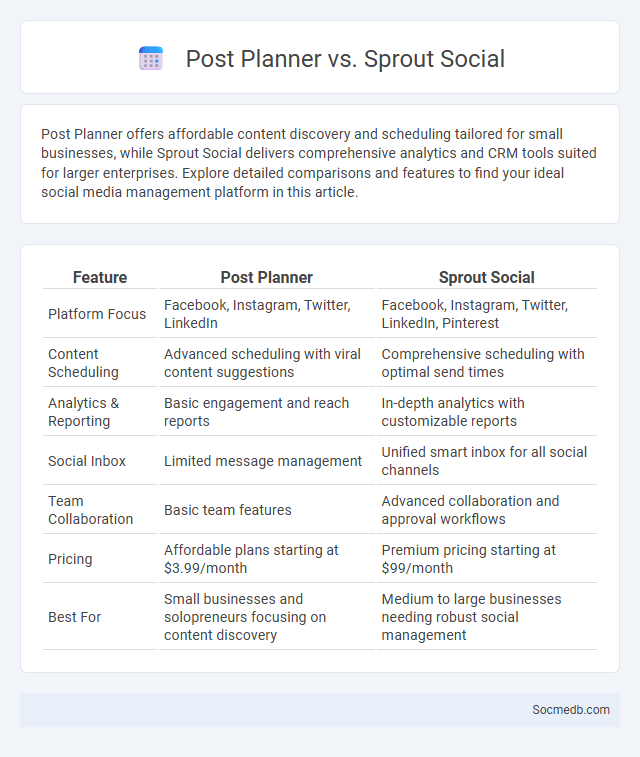 Post Planner vs. Sprout Social

Post Planner offers affordable content discovery and scheduling tailored for small businesses, while Sprout Social delivers comprehensive analytics and CRM tools suited for larger enterprises. Explore detailed comparisons and features to find your ideal social media management platform in this article.

| Feature | Post Planner | Sprout Social |
|---|---|---|
| Platform Focus | Facebook, Instagram, Twitter, LinkedIn | Facebook, Instagram, Twitter, LinkedIn, Pinterest |
| Content Scheduling | Advanced scheduling with viral content suggestions | Comprehensive scheduling with optimal send times |
| Analytics & Reporting | Basic engagement and reach reports | In-depth analytics with customizable reports |
| Social Inbox | Limited message management | Unified smart inbox for all social channels |
| Team Collaboration | Basic team features | Advanced collaboration and approval workflows |
| Pricing | Affordable plans starting at \$3.99/month | Premium pricing starting at \$99/month |
| Best For | Small businesses and solopreneurs focusing on content discovery | Medium to large businesses needing robust social management |

Socmedb.com