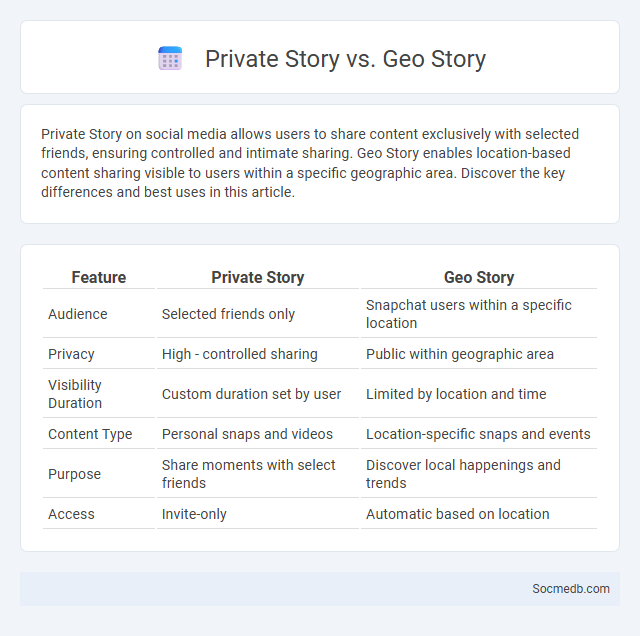 Private Story vs. Geo Story

Private Story on social media allows users to share content exclusively with selected friends, ensuring controlled and intimate sharing. Geo Story enables location-based content sharing visible to users within a specific geographic area. Discover the key differences and best uses in this article.

| Feature | Private Story | Geo Story |
|---|---|---|
| Audience | Selected friends only | Snapchat users within a specific location |
| Privacy | High - controlled sharing | Public within geographic area |
| Visibility Duration | Custom duration set by user | Limited by location and time |
| Content Type | Personal snaps and videos | Location-specific snaps and events |
| Purpose | Share moments with select friends | Discover local happenings and trends |
| Access | Invite-only | Automatic based on location |

Socmedb.com