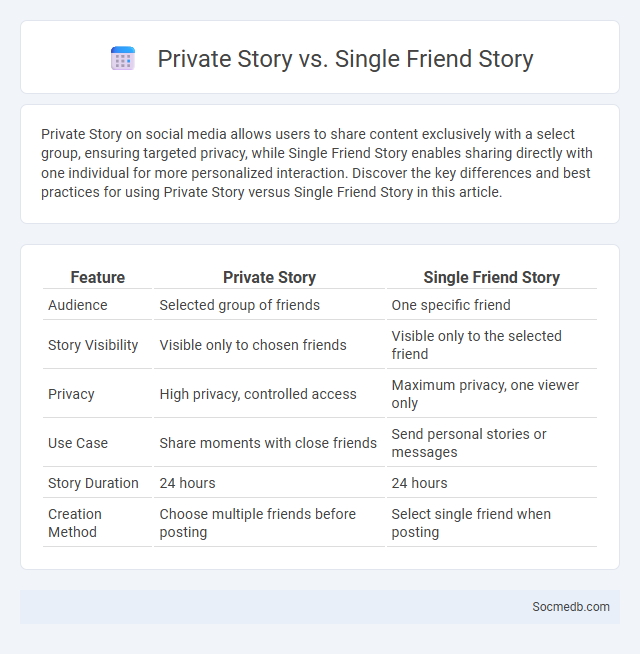 Private Story vs. Single Friend Story

Private Story on social media allows users to share content exclusively with a select group, ensuring targeted privacy, while Single Friend Story enables sharing directly with one individual for more personalized interaction. Discover the key differences and best practices for using Private Story versus Single Friend Story in this article.

| Feature | Private Story | Single Friend Story |
|---|---|---|
| Audience | Selected group of friends | One specific friend |
| Story Visibility | Visible only to chosen friends | Visible only to the selected friend |
| Privacy | High privacy, controlled access | Maximum privacy, one viewer only |
| Use Case | Share moments with close friends | Send personal stories or messages |
| Story Duration | 24 hours | 24 hours |
| Creation Method | Choose multiple friends before posting | Select single friend when posting |

Socmedb.com