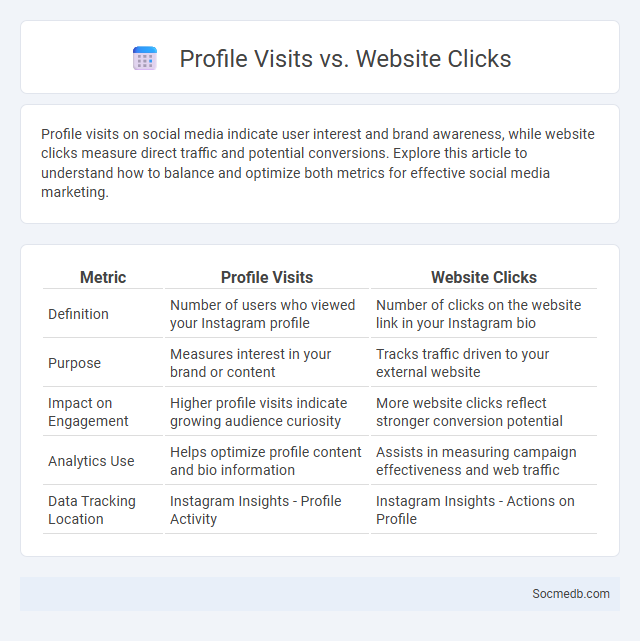 Profile Visits vs. Website Clicks

Profile visits on social media indicate user interest and brand awareness, while website clicks measure direct traffic and potential conversions. Explore this article to understand how to balance and optimize both metrics for effective social media marketing.

| Metric | Profile Visits | Website Clicks |
|---|---|---|
| Definition | Number of users who viewed your Instagram profile | Number of clicks on the website link in your Instagram bio |
| Purpose | Measures interest in your brand or content | Tracks traffic driven to your external website |
| Impact on Engagement | Higher profile visits indicate growing audience curiosity | More website clicks reflect stronger conversion potential |
| Analytics Use | Helps optimize profile content and bio information | Assists in measuring campaign effectiveness and web traffic |
| Data Tracking Location | Instagram Insights - Profile Activity | Instagram Insights - Actions on Profile |

Socmedb.com