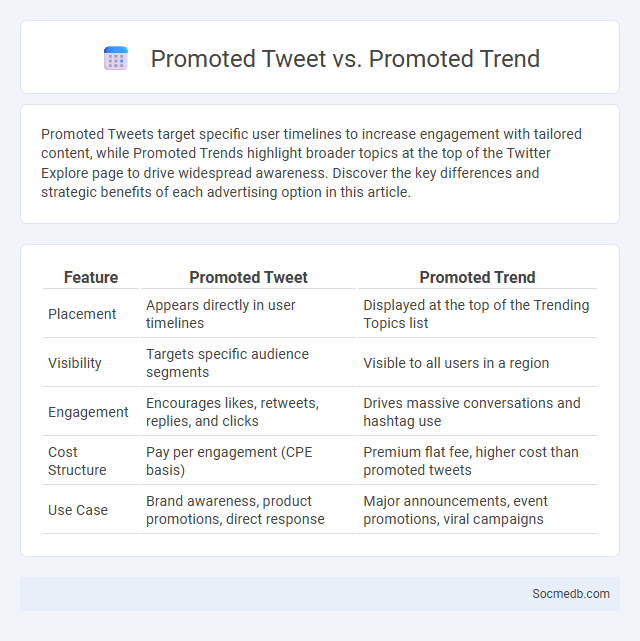 Promoted Tweet vs. Promoted Trend

Promoted Tweets target specific user timelines to increase engagement with tailored content, while Promoted Trends highlight broader topics at the top of the Twitter Explore page to drive widespread awareness. Discover the key differences and strategic benefits of each advertising option in this article.

| Feature | Promoted Tweet | Promoted Trend |
|---|---|---|
| Placement | Appears directly in user timelines | Displayed at the top of the Trending Topics list |
| Visibility | Targets specific audience segments | Visible to all users in a region |
| Engagement | Encourages likes, retweets, replies, and clicks | Drives massive conversations and hashtag use |
| Cost Structure | Pay per engagement (CPE basis) | Premium flat fee, higher cost than promoted tweets |
| Use Case | Brand awareness, product promotions, direct response | Major announcements, event promotions, viral campaigns |

Socmedb.com