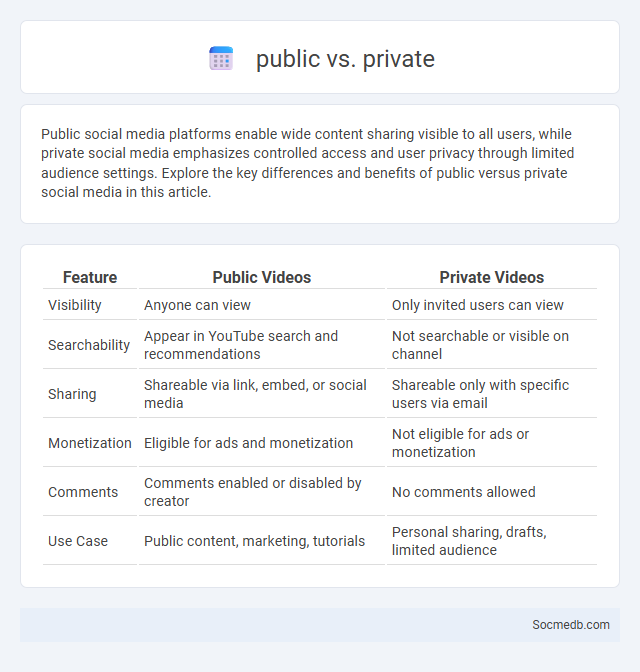 public vs. private

Public social media platforms enable wide content sharing visible to all users, while private social media emphasizes controlled access and user privacy through limited audience settings. Explore the key differences and benefits of public versus private social media in this article.

| Feature | Public Videos | Private Videos |
|---|---|---|
| Visibility | Anyone can view | Only invited users can view |
| Searchability | Appear in YouTube search and recommendations | Not searchable or visible on channel |
| Sharing | Shareable via link, embed, or social media | Shareable only with specific users via email |
| Monetization | Eligible for ads and monetization | Not eligible for ads or monetization |
| Comments | Comments enabled or disabled by creator | No comments allowed |
| Use Case | Public content, marketing, tutorials | Personal sharing, drafts, limited audience |

Socmedb.com