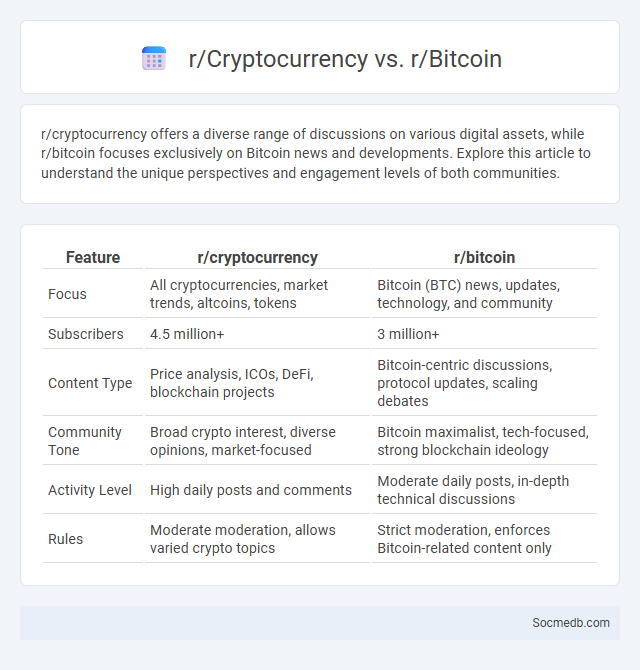 r/Cryptocurrency vs. r/Bitcoin

r/cryptocurrency offers a diverse range of discussions on various digital assets, while r/bitcoin focuses exclusively on Bitcoin news and developments. Explore this article to understand the unique perspectives and engagement levels of both communities.

| Feature | r/cryptocurrency | r/bitcoin |
|---|---|---|
| Focus | All cryptocurrencies, market trends, altcoins, tokens | Bitcoin (BTC) news, updates, technology, and community |
| Subscribers | 4.5 million+ | 3 million+ |
| Content Type | Price analysis, ICOs, DeFi, blockchain projects | Bitcoin-centric discussions, protocol updates, scaling debates |
| Community Tone | Broad crypto interest, diverse opinions, market-focused | Bitcoin maximalist, tech-focused, strong blockchain ideology |
| Activity Level | High daily posts and comments | Moderate daily posts, in-depth technical discussions |
| Rules | Moderate moderation, allows varied crypto topics | Strict moderation, enforces Bitcoin-related content only |

Socmedb.com