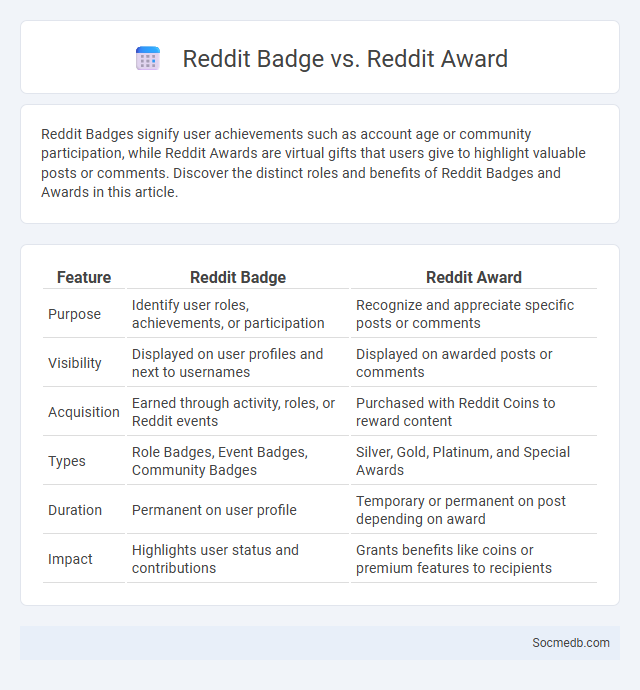 Reddit Badge vs. Reddit Award

Reddit Badges signify user achievements such as account age or community participation, while Reddit Awards are virtual gifts that users give to highlight valuable posts or comments. Discover the distinct roles and benefits of Reddit Badges and Awards in this article.

| Feature | Reddit Badge | Reddit Award |
|---|---|---|
| Purpose | Identify user roles, achievements, or participation | Recognize and appreciate specific posts or comments |
| Visibility | Displayed on user profiles and next to usernames | Displayed on awarded posts or comments |
| Acquisition | Earned through activity, roles, or Reddit events | Purchased with Reddit Coins to reward content |
| Types | Role Badges, Event Badges, Community Badges | Silver, Gold, Platinum, and Special Awards |
| Duration | Permanent on user profile | Temporary or permanent on post depending on award |
| Impact | Highlights user status and contributions | Grants benefits like coins or premium features to recipients |

Socmedb.com