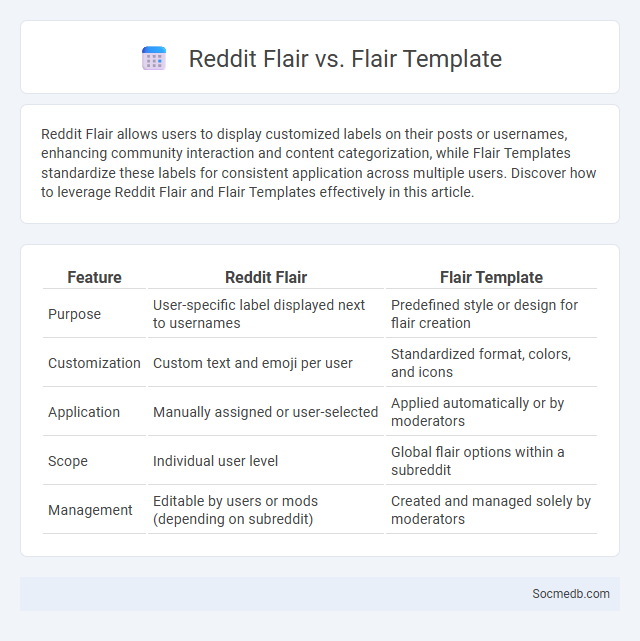 Reddit Flair vs. Flair Template

Reddit Flair allows users to display customized labels on their posts or usernames, enhancing community interaction and content categorization, while Flair Templates standardize these labels for consistent application across multiple users. Discover how to leverage Reddit Flair and Flair Templates effectively in this article.

| Feature | Reddit Flair | Flair Template |
|---|---|---|
| Purpose | User-specific label displayed next to usernames | Predefined style or design for flair creation |
| Customization | Custom text and emoji per user | Standardized format, colors, and icons |
| Application | Manually assigned or user-selected | Applied automatically or by moderators |
| Scope | Individual user level | Global flair options within a subreddit |
| Management | Editable by users or mods (depending on subreddit) | Created and managed solely by moderators |

Socmedb.com