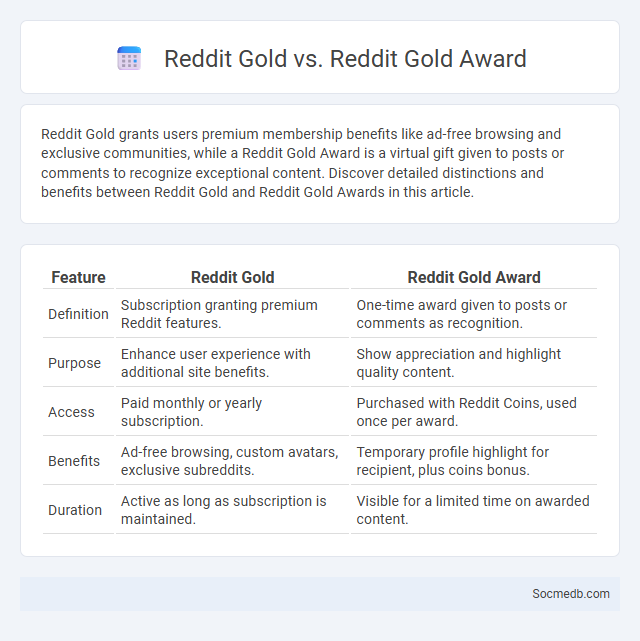 Reddit Gold vs. Reddit Gold Award

Reddit Gold grants users premium membership benefits like ad-free browsing and exclusive communities, while a Reddit Gold Award is a virtual gift given to posts or comments to recognize exceptional content. Discover detailed distinctions and benefits between Reddit Gold and Reddit Gold Awards in this article.

| Feature | Reddit Gold | Reddit Gold Award |
|---|---|---|
| Definition | Subscription granting premium Reddit features. | One-time award given to posts or comments as recognition. |
| Purpose | Enhance user experience with additional site benefits. | Show appreciation and highlight quality content. |
| Access | Paid monthly or yearly subscription. | Purchased with Reddit Coins, used once per award. |
| Benefits | Ad-free browsing, custom avatars, exclusive subreddits. | Temporary profile highlight for recipient, plus coins bonus. |
| Duration | Active as long as subscription is maintained. | Visible for a limited time on awarded content. |

Socmedb.com