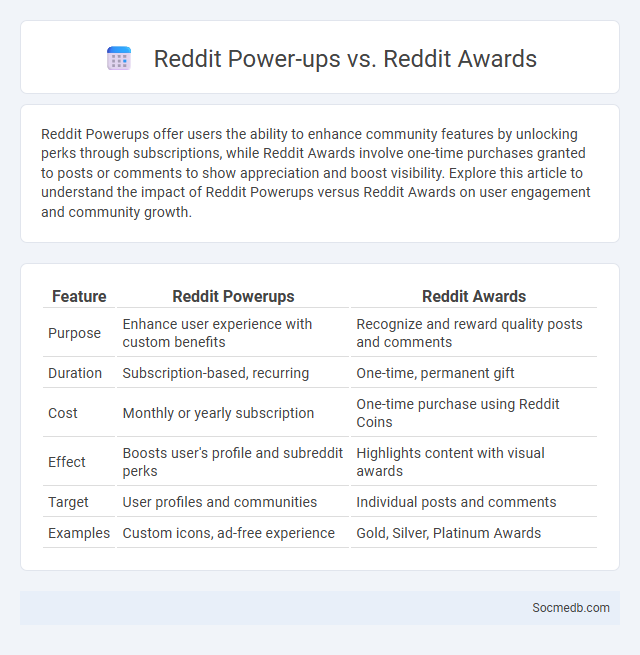 Reddit Power-ups vs. Reddit Awards

Reddit Powerups offer users the ability to enhance community features by unlocking perks through subscriptions, while Reddit Awards involve one-time purchases granted to posts or comments to show appreciation and boost visibility. Explore this article to understand the impact of Reddit Powerups versus Reddit Awards on user engagement and community growth.

| Feature | Reddit Powerups | Reddit Awards |
|---|---|---|
| Purpose | Enhance user experience with custom benefits | Recognize and reward quality posts and comments |
| Duration | Subscription-based, recurring | One-time, permanent gift |
| Cost | Monthly or yearly subscription | One-time purchase using Reddit Coins |
| Effect | Boosts user's profile and subreddit perks | Highlights content with visual awards |
| Target | User profiles and communities | Individual posts and comments |
| Examples | Custom icons, ad-free experience | Gold, Silver, Platinum Awards |

Socmedb.com