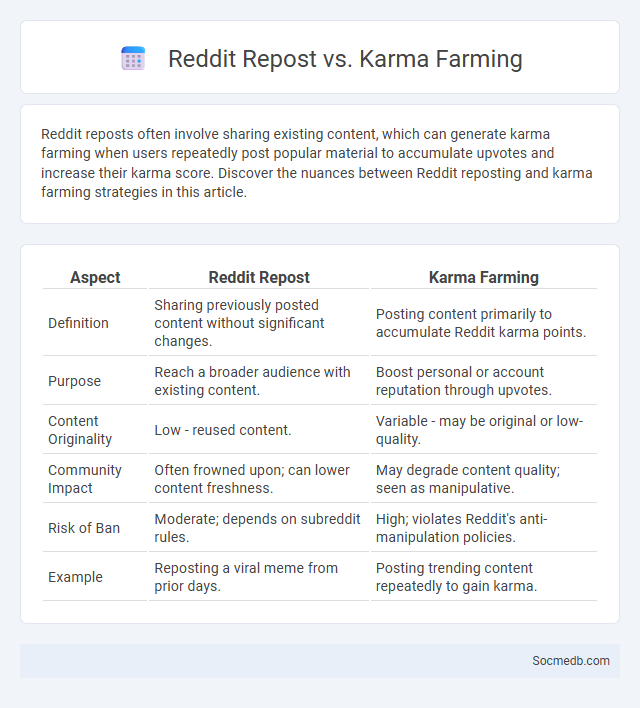 Reddit Repost vs. Karma Farming

Reddit reposts often involve sharing existing content, which can generate karma farming when users repeatedly post popular material to accumulate upvotes and increase their karma score. Discover the nuances between Reddit reposting and karma farming strategies in this article.

| Aspect | Reddit Repost | Karma Farming |
|---|---|---|
| Definition | Sharing previously posted content without significant changes. | Posting content primarily to accumulate Reddit karma points. |
| Purpose | Reach a broader audience with existing content. | Boost personal or account reputation through upvotes. |
| Content Originality | Low - reused content. | Variable - may be original or low-quality. |
| Community Impact | Often frowned upon; can lower content freshness. | May degrade content quality; seen as manipulative. |
| Risk of Ban | Moderate; depends on subreddit rules. | High; violates Reddit's anti-manipulation policies. |
| Example | Reposting a viral meme from prior days. | Posting trending content repeatedly to gain karma. |

Socmedb.com