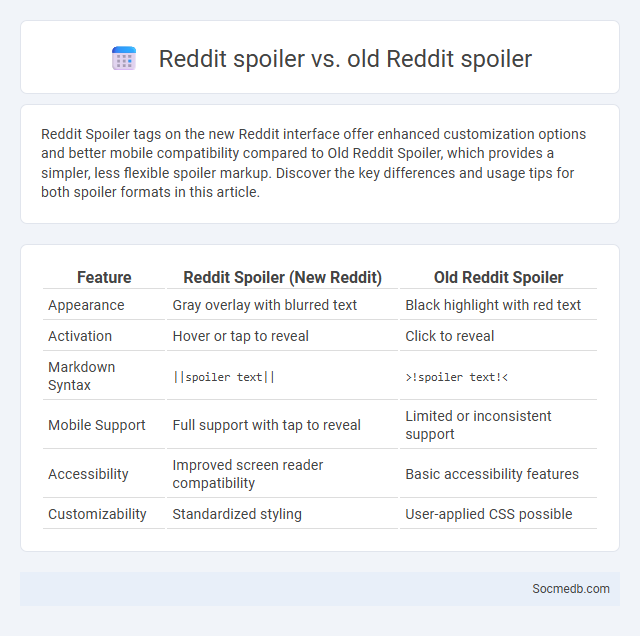 Reddit spoiler vs. old Reddit spoiler

Reddit Spoiler tags on the new Reddit interface offer enhanced customization options and better mobile compatibility compared to Old Reddit Spoiler, which provides a simpler, less flexible spoiler markup. Discover the key differences and usage tips for both spoiler formats in this article.

| Feature | Reddit Spoiler (New Reddit) | Old Reddit Spoiler |
|---|---|---|
| Appearance | Gray overlay with blurred text | Black highlight with red text |
| Activation | Hover or tap to reveal | Click to reveal |
| Markdown Syntax | \|\|spoiler text\|\| | >!spoiler text!< |
| Mobile Support | Full support with tap to reveal | Limited or inconsistent support |
| Accessibility | Improved screen reader compatibility | Basic accessibility features |
| Customizability | Standardized styling | User-applied CSS possible |

Socmedb.com