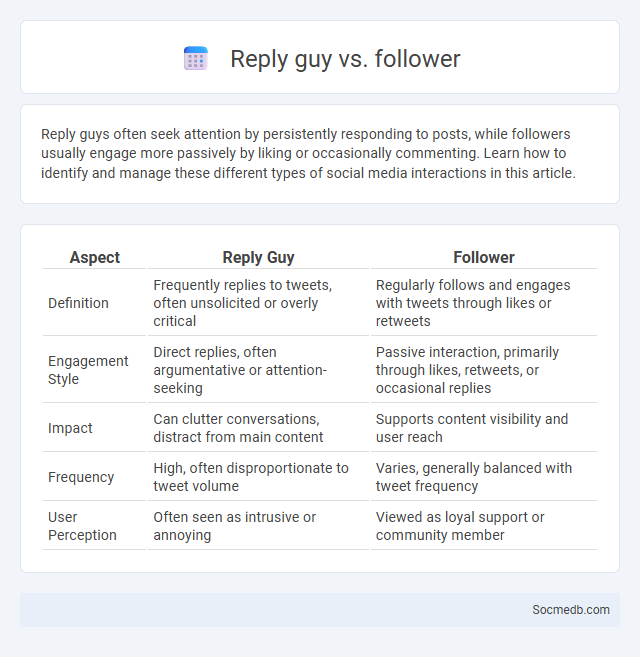 Reply guy vs. follower

Reply guys often seek attention by persistently responding to posts, while followers usually engage more passively by liking or occasionally commenting. Learn how to identify and manage these different types of social media interactions in this article.

| Aspect | Reply Guy | Follower |
|---|---|---|
| Definition | Frequently replies to tweets, often unsolicited or overly critical | Regularly follows and engages with tweets through likes or retweets |
| Engagement Style | Direct replies, often argumentative or attention-seeking | Passive interaction, primarily through likes, retweets, or occasional replies |
| Impact | Can clutter conversations, distract from main content | Supports content visibility and user reach |
| Frequency | High, often disproportionate to tweet volume | Varies, generally balanced with tweet frequency |
| User Perception | Often seen as intrusive or annoying | Viewed as loyal support or community member |

Socmedb.com