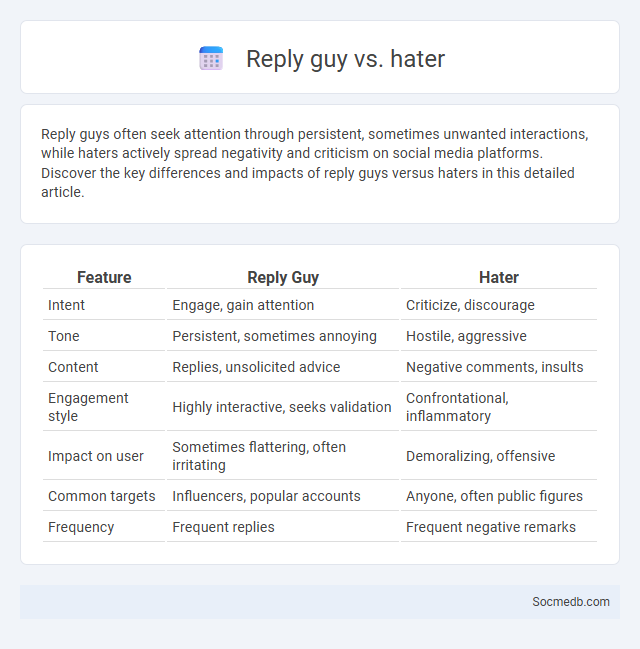 Reply guy vs. hater

Reply guys often seek attention through persistent, sometimes unwanted interactions, while haters actively spread negativity and criticism on social media platforms. Discover the key differences and impacts of reply guys versus haters in this detailed article.

| Feature | Reply Guy | Hater |
|---|---|---|
| Intent | Engage, gain attention | Criticize, discourage |
| Tone | Persistent, sometimes annoying | Hostile, aggressive |
| Content | Replies, unsolicited advice | Negative comments, insults |
| Engagement style | Highly interactive, seeks validation | Confrontational, inflammatory |
| Impact on user | Sometimes flattering, often irritating | Demoralizing, offensive |
| Common targets | Influencers, popular accounts | Anyone, often public figures |
| Frequency | Frequent replies | Frequent negative remarks |

Socmedb.com