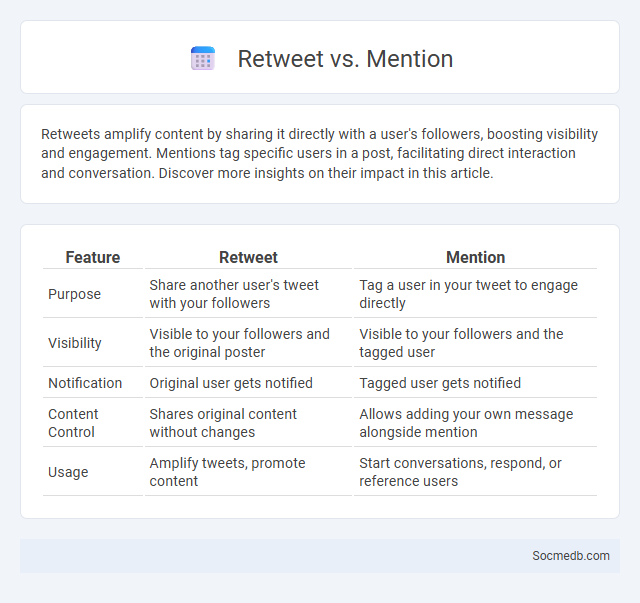 Retweet vs. Mention

Retweets amplify content by sharing it directly with a user's followers, boosting visibility and engagement. Mentions tag specific users in a post, facilitating direct interaction and conversation. Discover more insights on their impact in this article.

| Feature | Retweet | Mention |
|---|---|---|
| Purpose | Share another user's tweet with your followers | Tag a user in your tweet to engage directly |
| Visibility | Visible to your followers and the original poster | Visible to your followers and the tagged user |
| Notification | Original user gets notified | Tagged user gets notified |
| Content Control | Shares original content without changes | Allows adding your own message alongside mention |
| Usage | Amplify tweets, promote content | Start conversations, respond, or reference users |

Socmedb.com