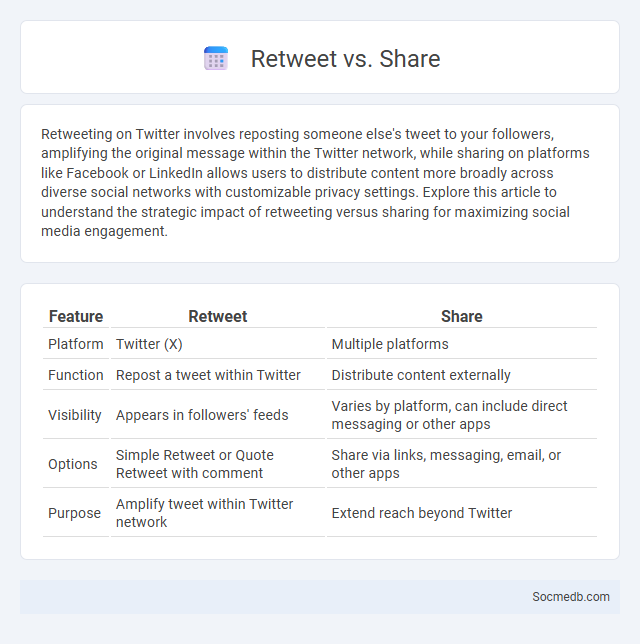 Retweet vs. Share

Retweeting on Twitter involves reposting someone else's tweet to your followers, amplifying the original message within the Twitter network, while sharing on platforms like Facebook or LinkedIn allows users to distribute content more broadly across diverse social networks with customizable privacy settings. Explore this article to understand the strategic impact of retweeting versus sharing for maximizing social media engagement.

| Feature | Retweet | Share |
|---|---|---|
| Platform | Twitter (X) | Multiple platforms |
| Function | Repost a tweet within Twitter | Distribute content externally |
| Visibility | Appears in followers' feeds | Varies by platform, can include direct messaging or other apps |
| Options | Simple Retweet or Quote Retweet with comment | Share via links, messaging, email, or other apps |
| Purpose | Amplify tweet within Twitter network | Extend reach beyond Twitter |

Socmedb.com