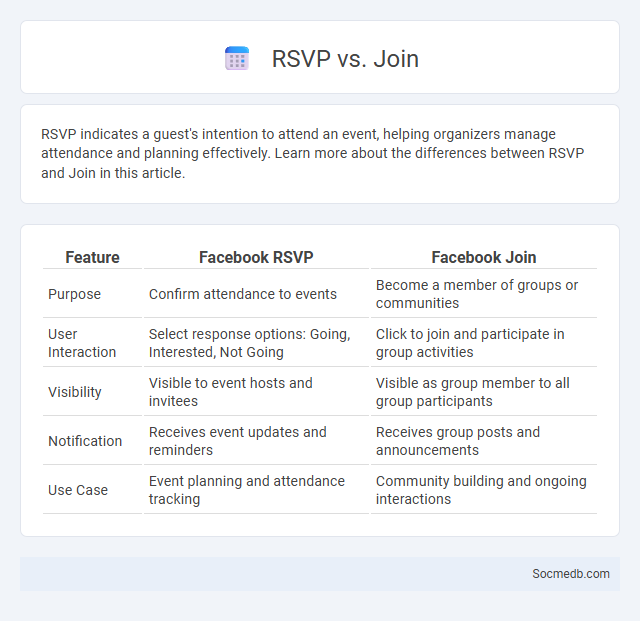 RSVP vs. Join

RSVP indicates a guest's intention to attend an event, helping organizers manage attendance and planning effectively. Learn more about the differences between RSVP and Join in this article.

| Feature | Facebook RSVP | Facebook Join |
|---|---|---|
| Purpose | Confirm attendance to events | Become a member of groups or communities |
| User Interaction | Select response options: Going, Interested, Not Going | Click to join and participate in group activities |
| Visibility | Visible to event hosts and invitees | Visible as group member to all group participants |
| Notification | Receives event updates and reminders | Receives group posts and announcements |
| Use Case | Event planning and attendance tracking | Community building and ongoing interactions |

Socmedb.com