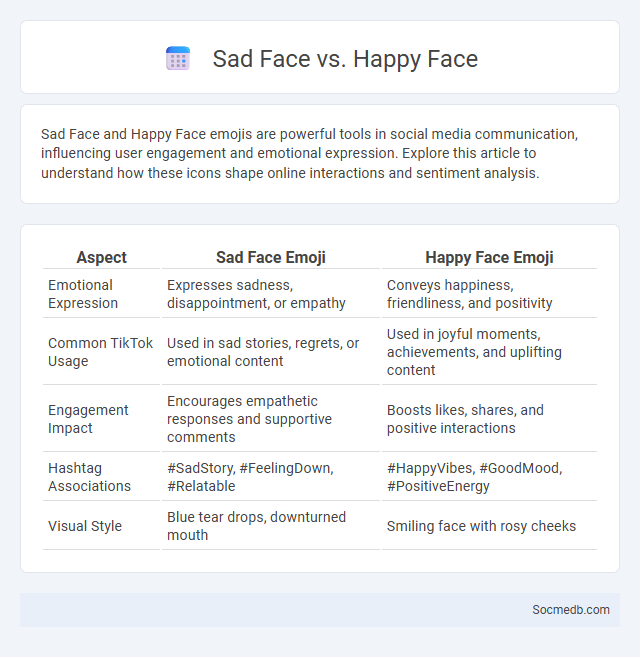 Sad Face vs. Happy Face

Sad Face and Happy Face emojis are powerful tools in social media communication, influencing user engagement and emotional expression. Explore this article to understand how these icons shape online interactions and sentiment analysis.

| Aspect | Sad Face Emoji | Happy Face Emoji |
|---|---|---|
| Emotional Expression | Expresses sadness, disappointment, or empathy | Conveys happiness, friendliness, and positivity |
| Common TikTok Usage | Used in sad stories, regrets, or emotional content | Used in joyful moments, achievements, and uplifting content |
| Engagement Impact | Encourages empathetic responses and supportive comments | Boosts likes, shares, and positive interactions |
| Hashtag Associations | #SadStory, #FeelingDown, #Relatable | #HappyVibes, #GoodMood, #PositiveEnergy |
| Visual Style | Blue tear drops, downturned mouth | Smiling face with rosy cheeks |

Socmedb.com