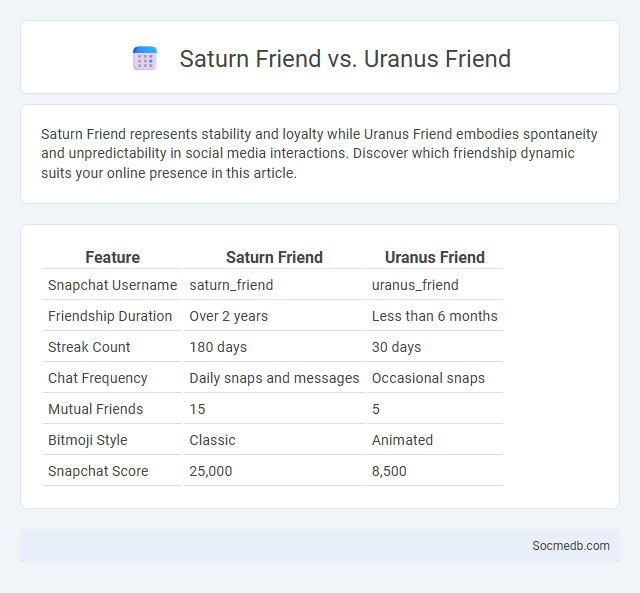 Saturn Friend vs. Uranus Friend

Saturn Friend represents stability and loyalty while Uranus Friend embodies spontaneity and unpredictability in social media interactions. Discover which friendship dynamic suits your online presence in this article.

| Feature | Saturn Friend | Uranus Friend |
|---|---|---|
| Snapchat Username | saturn_friend | uranus_friend |
| Friendship Duration | Over 2 years | Less than 6 months |
| Streak Count | 180 days | 30 days |
| Chat Frequency | Daily snaps and messages | Occasional snaps |
| Mutual Friends | 15 | 5 |
| Bitmoji Style | Classic | Animated |
| Snapchat Score | 25,000 | 8,500 |

Socmedb.com