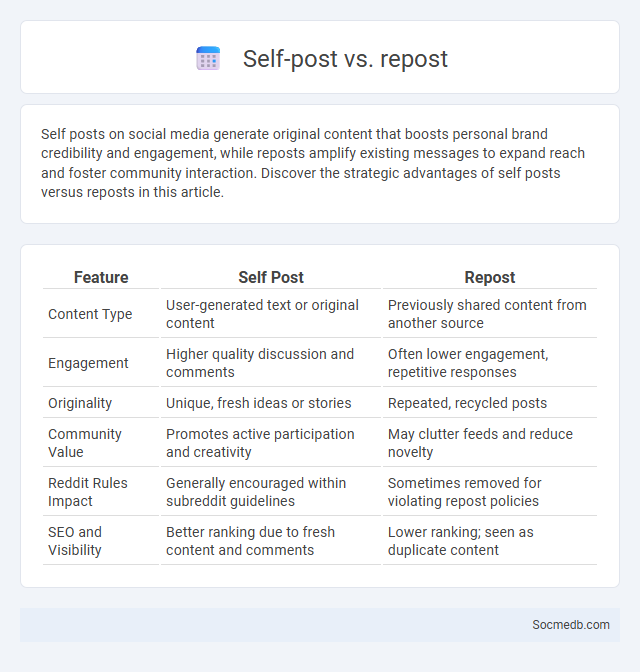 Self-post vs. repost

Self posts on social media generate original content that boosts personal brand credibility and engagement, while reposts amplify existing messages to expand reach and foster community interaction. Discover the strategic advantages of self posts versus reposts in this article.

| Feature | Self Post | Repost |
|---|---|---|
| Content Type | User-generated text or original content | Previously shared content from another source |
| Engagement | Higher quality discussion and comments | Often lower engagement, repetitive responses |
| Originality | Unique, fresh ideas or stories | Repeated, recycled posts |
| Community Value | Promotes active participation and creativity | May clutter feeds and reduce novelty |
| Reddit Rules Impact | Generally encouraged within subreddit guidelines | Sometimes removed for violating repost policies |
| SEO and Visibility | Better ranking due to fresh content and comments | Lower ranking; seen as duplicate content |

Socmedb.com