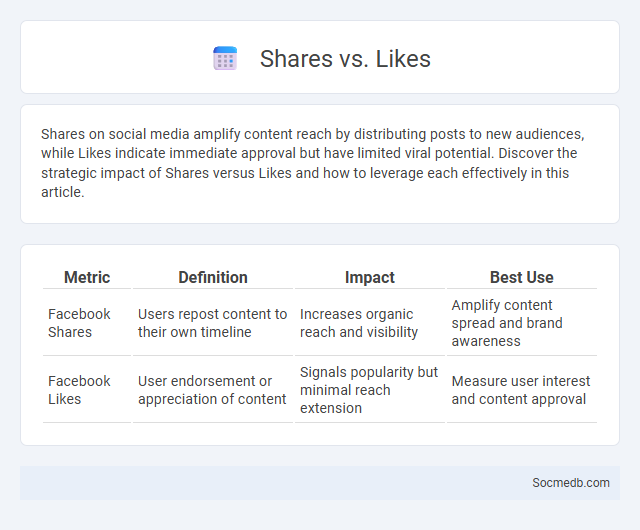 Shares vs. Likes

Shares on social media amplify content reach by distributing posts to new audiences, while Likes indicate immediate approval but have limited viral potential. Discover the strategic impact of Shares versus Likes and how to leverage each effectively in this article.

| Metric | Definition | Impact | Best Use |
|---|---|---|---|
| Facebook Shares | Users repost content to their own timeline | Increases organic reach and visibility | Amplify content spread and brand awareness |
| Facebook Likes | User endorsement or appreciation of content | Signals popularity but minimal reach extension | Measure user interest and content approval |

Socmedb.com