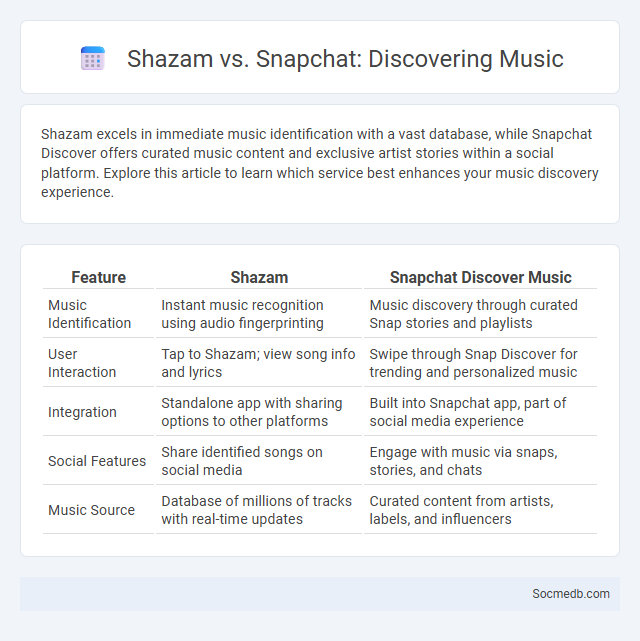 Shazam vs. Snapchat: Discovering Music

Shazam excels in immediate music identification with a vast database, while Snapchat Discover offers curated music content and exclusive artist stories within a social platform. Explore this article to learn which service best enhances your music discovery experience.

| Feature | Shazam | Snapchat Discover Music |
|---|---|---|
| Music Identification | Instant music recognition using audio fingerprinting | Music discovery through curated Snap stories and playlists |
| User Interaction | Tap to Shazam; view song info and lyrics | Swipe through Snap Discover for trending and personalized music |
| Integration | Standalone app with sharing options to other platforms | Built into Snapchat app, part of social media experience |
| Social Features | Share identified songs on social media | Engage with music via snaps, stories, and chats |
| Music Source | Database of millions of tracks with real-time updates | Curated content from artists, labels, and influencers |

Socmedb.com