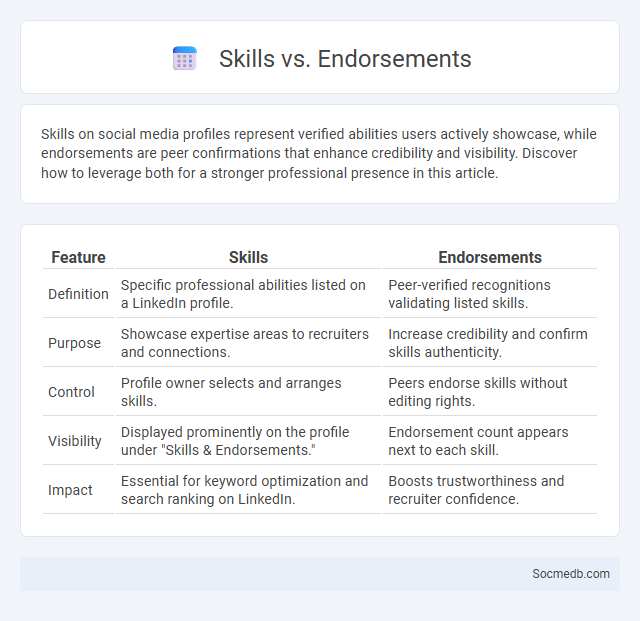 Skills vs. Endorsements

Skills on social media profiles represent verified abilities users actively showcase, while endorsements are peer confirmations that enhance credibility and visibility. Discover how to leverage both for a stronger professional presence in this article.

| Feature | Skills | Endorsements |
|---|---|---|
| Definition | Specific professional abilities listed on a LinkedIn profile. | Peer-verified recognitions validating listed skills. |
| Purpose | Showcase expertise areas to recruiters and connections. | Increase credibility and confirm skills authenticity. |
| Control | Profile owner selects and arranges skills. | Peers endorse skills without editing rights. |
| Visibility | Displayed prominently on the profile under "Skills & Endorsements." | Endorsement count appears next to each skill. |
| Impact | Essential for keyword optimization and search ranking on LinkedIn. | Boosts trustworthiness and recruiter confidence. |

Socmedb.com