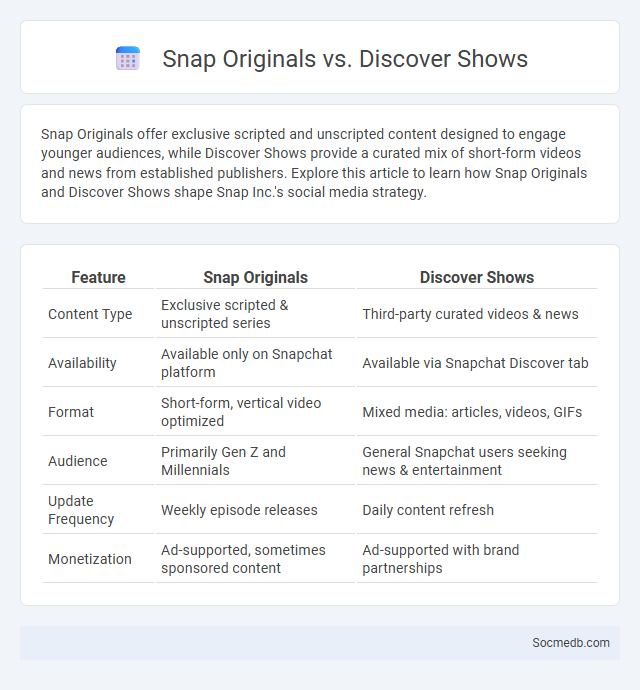 Snap Originals vs. Discover Shows

Snap Originals offer exclusive scripted and unscripted content designed to engage younger audiences, while Discover Shows provide a curated mix of short-form videos and news from established publishers. Explore this article to learn how Snap Originals and Discover Shows shape Snap Inc.'s social media strategy.

| Feature | Snap Originals | Discover Shows |
|---|---|---|
| Content Type | Exclusive scripted & unscripted series | Third-party curated videos & news |
| Availability | Available only on Snapchat platform | Available via Snapchat Discover tab |
| Format | Short-form, vertical video optimized | Mixed media: articles, videos, GIFs |
| Audience | Primarily Gen Z and Millennials | General Snapchat users seeking news & entertainment |
| Update Frequency | Weekly episode releases | Daily content refresh |
| Monetization | Ad-supported, sometimes sponsored content | Ad-supported with brand partnerships |

Socmedb.com