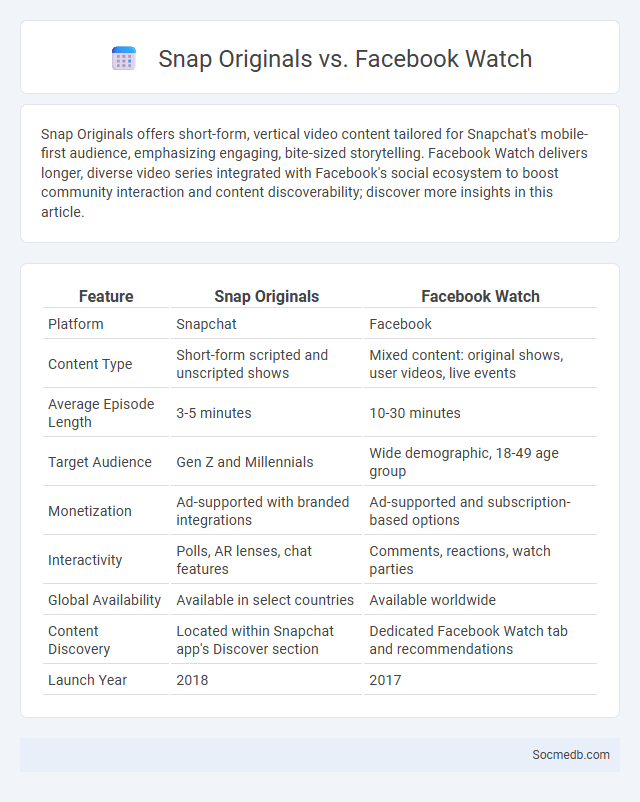 Snap Originals vs. Facebook Watch

Snap Originals offers short-form, vertical video content tailored for Snapchat's mobile-first audience, emphasizing engaging, bite-sized storytelling. Facebook Watch delivers longer, diverse video series integrated with Facebook's social ecosystem to boost community interaction and content discoverability; discover more insights in this article.

| Feature | Snap Originals | Facebook Watch |
|---|---|---|
| Platform | Snapchat | Facebook |
| Content Type | Short-form scripted and unscripted shows | Mixed content: original shows, user videos, live events |
| Average Episode Length | 3-5 minutes | 10-30 minutes |
| Target Audience | Gen Z and Millennials | Wide demographic, 18-49 age group |
| Monetization | Ad-supported with branded integrations | Ad-supported and subscription-based options |
| Interactivity | Polls, AR lenses, chat features | Comments, reactions, watch parties |
| Global Availability | Available in select countries | Available worldwide |
| Content Discovery | Located within Snapchat app's Discover section | Dedicated Facebook Watch tab and recommendations |
| Launch Year | 2018 | 2017 |

Socmedb.com