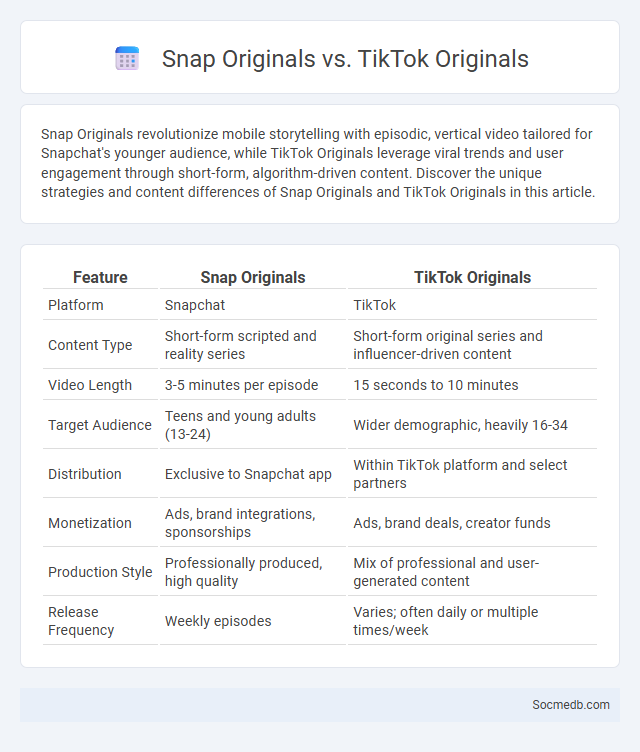 Snap Originals vs. TikTok Originals

Snap Originals revolutionize mobile storytelling with episodic, vertical video tailored for Snapchat's younger audience, while TikTok Originals leverage viral trends and user engagement through short-form, algorithm-driven content. Discover the unique strategies and content differences of Snap Originals and TikTok Originals in this article.

| Feature | Snap Originals | TikTok Originals |
|---|---|---|
| Platform | Snapchat | TikTok |
| Content Type | Short-form scripted and reality series | Short-form original series and influencer-driven content |
| Video Length | 3-5 minutes per episode | 15 seconds to 10 minutes |
| Target Audience | Teens and young adults (13-24) | Wider demographic, heavily 16-34 |
| Distribution | Exclusive to Snapchat app | Within TikTok platform and select partners |
| Monetization | Ads, brand integrations, sponsorships | Ads, brand deals, creator funds |
| Production Style | Professionally produced, high quality | Mix of professional and user-generated content |
| Release Frequency | Weekly episodes | Varies; often daily or multiple times/week |

Socmedb.com