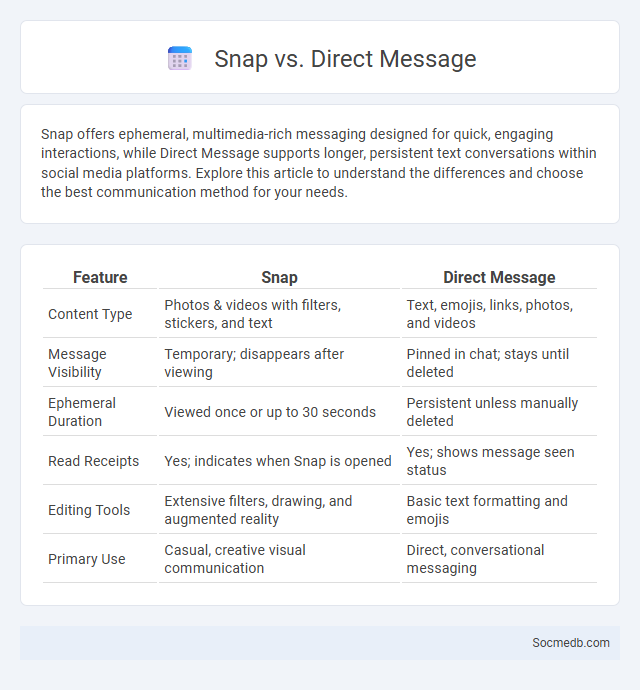 Snap vs. Direct Message

Snap offers ephemeral, multimedia-rich messaging designed for quick, engaging interactions, while Direct Message supports longer, persistent text conversations within social media platforms. Explore this article to understand the differences and choose the best communication method for your needs.

| Feature | Snap | Direct Message |
|---|---|---|
| Content Type | Photos & videos with filters, stickers, and text | Text, emojis, links, photos, and videos |
| Message Visibility | Temporary; disappears after viewing | Pinned in chat; stays until deleted |
| Ephemeral Duration | Viewed once or up to 30 seconds | Persistent unless manually deleted |
| Read Receipts | Yes; indicates when Snap is opened | Yes; shows message seen status |
| Editing Tools | Extensive filters, drawing, and augmented reality | Basic text formatting and emojis |
| Primary Use | Casual, creative visual communication | Direct, conversational messaging |

Socmedb.com