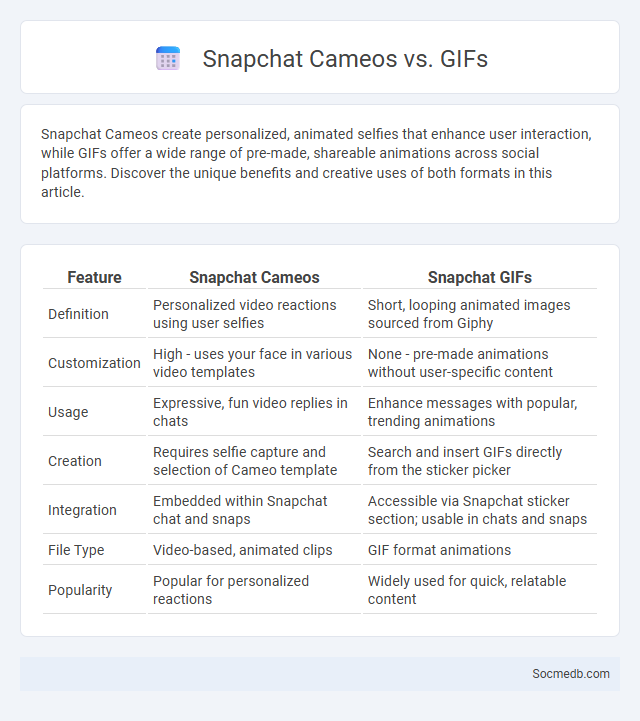 Snapchat Cameos vs. GIFs

Snapchat Cameos create personalized, animated selfies that enhance user interaction, while GIFs offer a wide range of pre-made, shareable animations across social platforms. Discover the unique benefits and creative uses of both formats in this article.

| Feature | Snapchat Cameos | Snapchat GIFs |
|---|---|---|
| Definition | Personalized video reactions using user selfies | Short, looping animated images sourced from Giphy |
| Customization | High - uses your face in various video templates | None - pre-made animations without user-specific content |
| Usage | Expressive, fun video replies in chats | Enhance messages with popular, trending animations |
| Creation | Requires selfie capture and selection of Cameo template | Search and insert GIFs directly from the sticker picker |
| Integration | Embedded within Snapchat chat and snaps | Accessible via Snapchat sticker section; usable in chats and snaps |
| File Type | Video-based, animated clips | GIF format animations |
| Popularity | Popular for personalized reactions | Widely used for quick, relatable content |

Socmedb.com