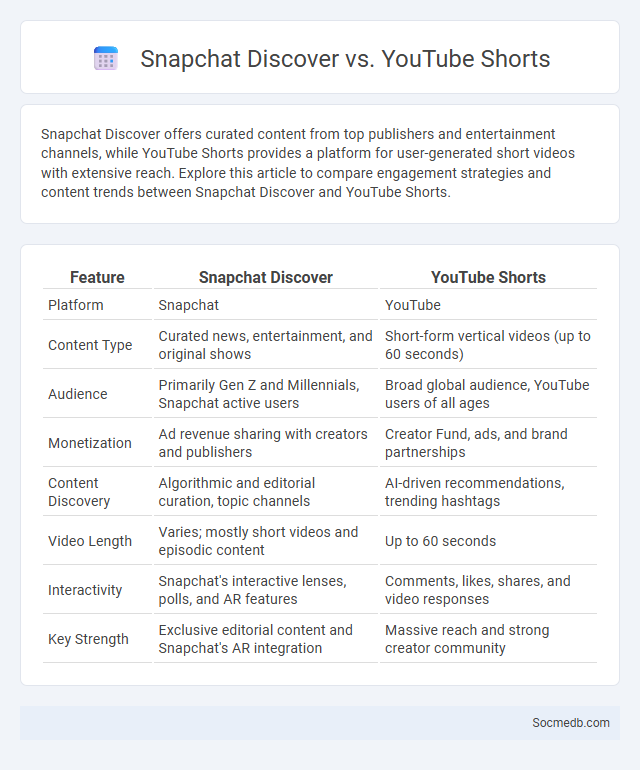 Snapchat Discover vs. YouTube Shorts

Snapchat Discover offers curated content from top publishers and entertainment channels, while YouTube Shorts provides a platform for user-generated short videos with extensive reach. Explore this article to compare engagement strategies and content trends between Snapchat Discover and YouTube Shorts.

| Feature | Snapchat Discover | YouTube Shorts |
|---|---|---|
| Platform | Snapchat | YouTube |
| Content Type | Curated news, entertainment, and original shows | Short-form vertical videos (up to 60 seconds) |
| Audience | Primarily Gen Z and Millennials, Snapchat active users | Broad global audience, YouTube users of all ages |
| Monetization | Ad revenue sharing with creators and publishers | Creator Fund, ads, and brand partnerships |
| Content Discovery | Algorithmic and editorial curation, topic channels | AI-driven recommendations, trending hashtags |
| Video Length | Varies; mostly short videos and episodic content | Up to 60 seconds |
| Interactivity | Snapchat's interactive lenses, polls, and AR features | Comments, likes, shares, and video responses |
| Key Strength | Exclusive editorial content and Snapchat's AR integration | Massive reach and strong creator community |

Socmedb.com