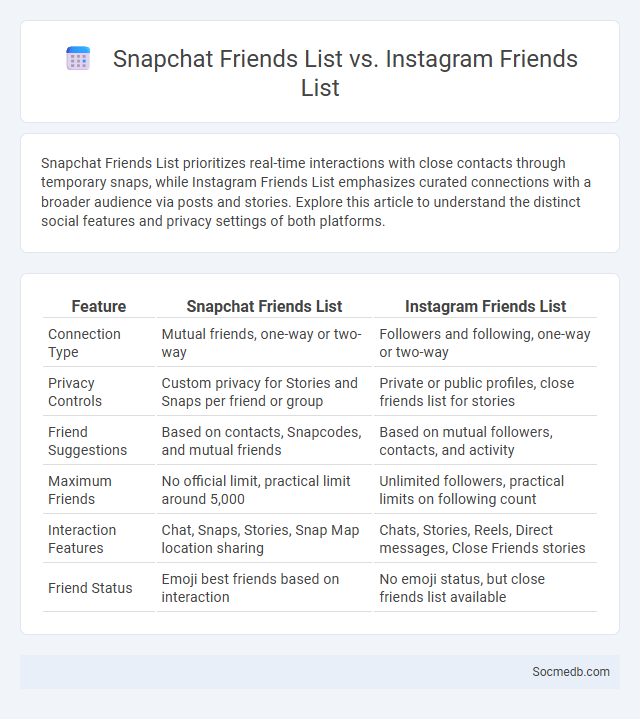 Snapchat Friends List vs. Instagram Friends List

Snapchat Friends List prioritizes real-time interactions with close contacts through temporary snaps, while Instagram Friends List emphasizes curated connections with a broader audience via posts and stories. Explore this article to understand the distinct social features and privacy settings of both platforms.

| Feature | Snapchat Friends List | Instagram Friends List |
|---|---|---|
| Connection Type | Mutual friends, one-way or two-way | Followers and following, one-way or two-way |
| Privacy Controls | Custom privacy for Stories and Snaps per friend or group | Private or public profiles, close friends list for stories |
| Friend Suggestions | Based on contacts, Snapcodes, and mutual friends | Based on mutual followers, contacts, and activity |
| Maximum Friends | No official limit, practical limit around 5,000 | Unlimited followers, practical limits on following count |
| Interaction Features | Chat, Snaps, Stories, Snap Map location sharing | Chats, Stories, Reels, Direct messages, Close Friends stories |
| Friend Status | Emoji best friends based on interaction | No emoji status, but close friends list available |

Socmedb.com