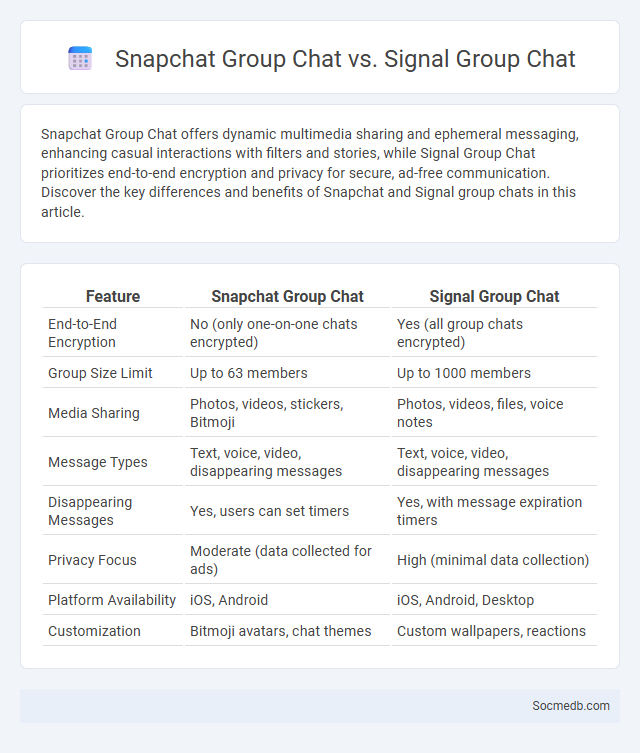 Snapchat Group Chat vs. Signal Group Chat

Snapchat Group Chat offers dynamic multimedia sharing and ephemeral messaging, enhancing casual interactions with filters and stories, while Signal Group Chat prioritizes end-to-end encryption and privacy for secure, ad-free communication. Discover the key differences and benefits of Snapchat and Signal group chats in this article.

| Feature | Snapchat Group Chat | Signal Group Chat |
|---|---|---|
| End-to-End Encryption | No (only one-on-one chats encrypted) | Yes (all group chats encrypted) |
| Group Size Limit | Up to 63 members | Up to 1000 members |
| Media Sharing | Photos, videos, stickers, Bitmoji | Photos, videos, files, voice notes |
| Message Types | Text, voice, video, disappearing messages | Text, voice, video, disappearing messages |
| Disappearing Messages | Yes, users can set timers | Yes, with message expiration timers |
| Privacy Focus | Moderate (data collected for ads) | High (minimal data collection) |
| Platform Availability | iOS, Android | iOS, Android, Desktop |
| Customization | Bitmoji avatars, chat themes | Custom wallpapers, reactions |

Socmedb.com