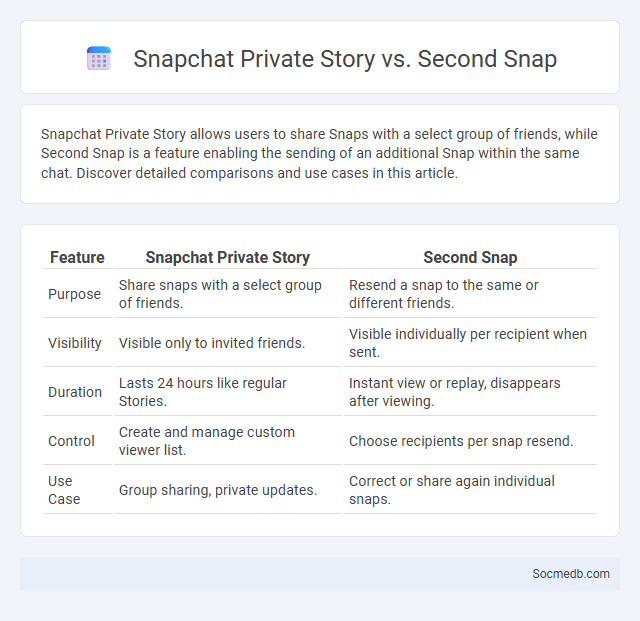 Snapchat Private Story vs. Second Snap

Snapchat Private Story allows users to share Snaps with a select group of friends, while Second Snap is a feature enabling the sending of an additional Snap within the same chat. Discover detailed comparisons and use cases in this article.

| Feature | Snapchat Private Story | Second Snap |
|---|---|---|
| Purpose | Share snaps with a select group of friends. | Resend a snap to the same or different friends. |
| Visibility | Visible only to invited friends. | Visible individually per recipient when sent. |
| Duration | Lasts 24 hours like regular Stories. | Instant view or replay, disappears after viewing. |
| Control | Create and manage custom viewer list. | Choose recipients per snap resend. |
| Use Case | Group sharing, private updates. | Correct or share again individual snaps. |

Socmedb.com