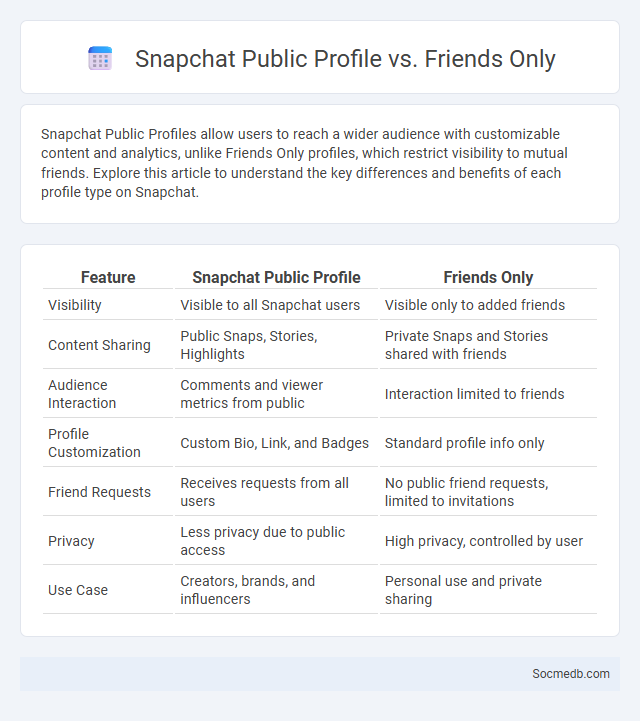 Snapchat Public Profile vs. Friends Only

Snapchat Public Profiles allow users to reach a wider audience with customizable content and analytics, unlike Friends Only profiles, which restrict visibility to mutual friends. Explore this article to understand the key differences and benefits of each profile type on Snapchat.

| Feature | Snapchat Public Profile | Friends Only |
|---|---|---|
| Visibility | Visible to all Snapchat users | Visible only to added friends |
| Content Sharing | Public Snaps, Stories, Highlights | Private Snaps and Stories shared with friends |
| Audience Interaction | Comments and viewer metrics from public | Interaction limited to friends |
| Profile Customization | Custom Bio, Link, and Badges | Standard profile info only |
| Friend Requests | Receives requests from all users | No public friend requests, limited to invitations |
| Privacy | Less privacy due to public access | High privacy, controlled by user |
| Use Case | Creators, brands, and influencers | Personal use and private sharing |

Socmedb.com