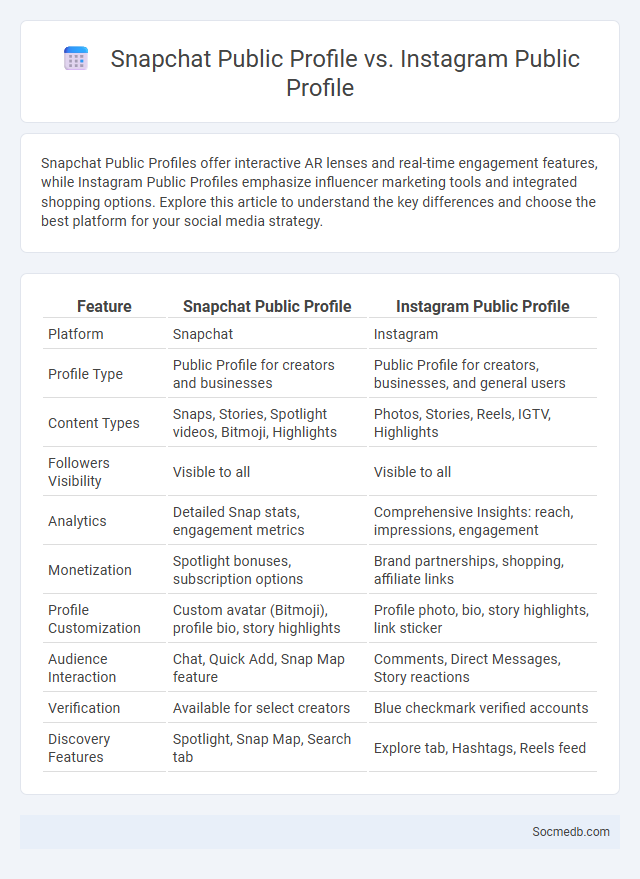 Snapchat Public Profile vs. Instagram Public Profile

Snapchat Public Profiles offer interactive AR lenses and real-time engagement features, while Instagram Public Profiles emphasize influencer marketing tools and integrated shopping options. Explore this article to understand the key differences and choose the best platform for your social media strategy.

| Feature | Snapchat Public Profile | Instagram Public Profile |
|---|---|---|
| Platform | Snapchat | Instagram |
| Profile Type | Public Profile for creators and businesses | Public Profile for creators, businesses, and general users |
| Content Types | Snaps, Stories, Spotlight videos, Bitmoji, Highlights | Photos, Stories, Reels, IGTV, Highlights |
| Followers Visibility | Visible to all | Visible to all |
| Analytics | Detailed Snap stats, engagement metrics | Comprehensive Insights: reach, impressions, engagement |
| Monetization | Spotlight bonuses, subscription options | Brand partnerships, shopping, affiliate links |
| Profile Customization | Custom avatar (Bitmoji), profile bio, story highlights | Profile photo, bio, story highlights, link sticker |
| Audience Interaction | Chat, Quick Add, Snap Map feature | Comments, Direct Messages, Story reactions |
| Verification | Available for select creators | Blue checkmark verified accounts |
| Discovery Features | Spotlight, Snap Map, Search tab | Explore tab, Hashtags, Reels feed |

Socmedb.com