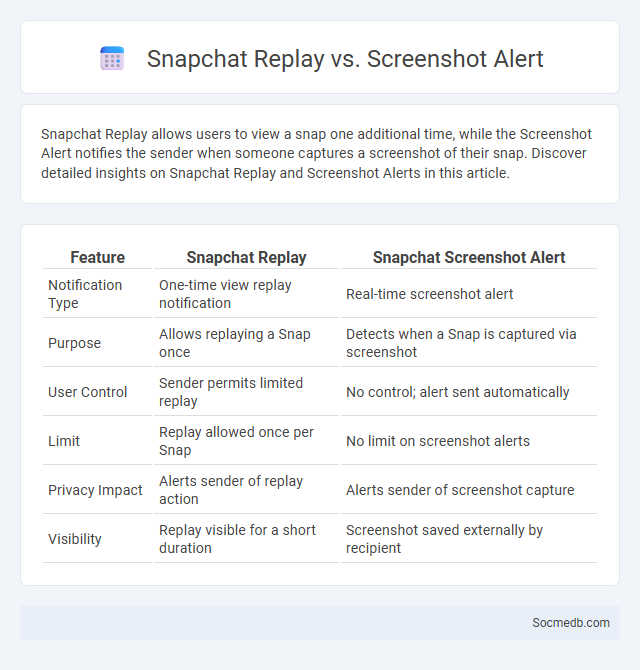 Snapchat Replay vs. Screenshot Alert

Snapchat Replay allows users to view a snap one additional time, while the Screenshot Alert notifies the sender when someone captures a screenshot of their snap. Discover detailed insights on Snapchat Replay and Screenshot Alerts in this article.

| Feature | Snapchat Replay | Snapchat Screenshot Alert |
|---|---|---|
| Notification Type | One-time view replay notification | Real-time screenshot alert |
| Purpose | Allows replaying a Snap once | Detects when a Snap is captured via screenshot |
| User Control | Sender permits limited replay | No control; alert sent automatically |
| Limit | Replay allowed once per Snap | No limit on screenshot alerts |
| Privacy Impact | Alerts sender of replay action | Alerts sender of screenshot capture |
| Visibility | Replay visible for a short duration | Screenshot saved externally by recipient |

Socmedb.com