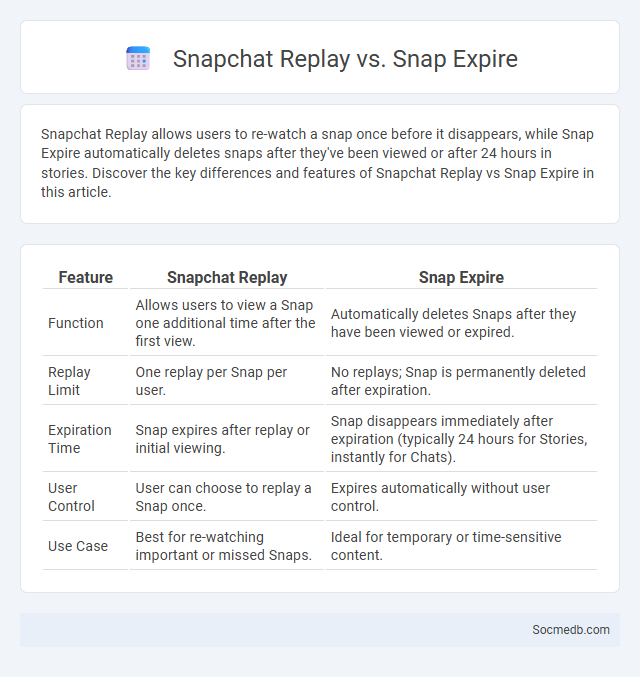 Snapchat Replay vs. Snap Expire

Snapchat Replay allows users to re-watch a snap once before it disappears, while Snap Expire automatically deletes snaps after they've been viewed or after 24 hours in stories. Discover the key differences and features of Snapchat Replay vs Snap Expire in this article.

| Feature | Snapchat Replay | Snap Expire |
|---|---|---|
| Function | Allows users to view a Snap one additional time after the first view. | Automatically deletes Snaps after they have been viewed or expired. |
| Replay Limit | One replay per Snap per user. | No replays; Snap is permanently deleted after expiration. |
| Expiration Time | Snap expires after replay or initial viewing. | Snap disappears immediately after expiration (typically 24 hours for Stories, instantly for Chats). |
| User Control | User can choose to replay a Snap once. | Expires automatically without user control. |
| Use Case | Best for re-watching important or missed Snaps. | Ideal for temporary or time-sensitive content. |

Socmedb.com