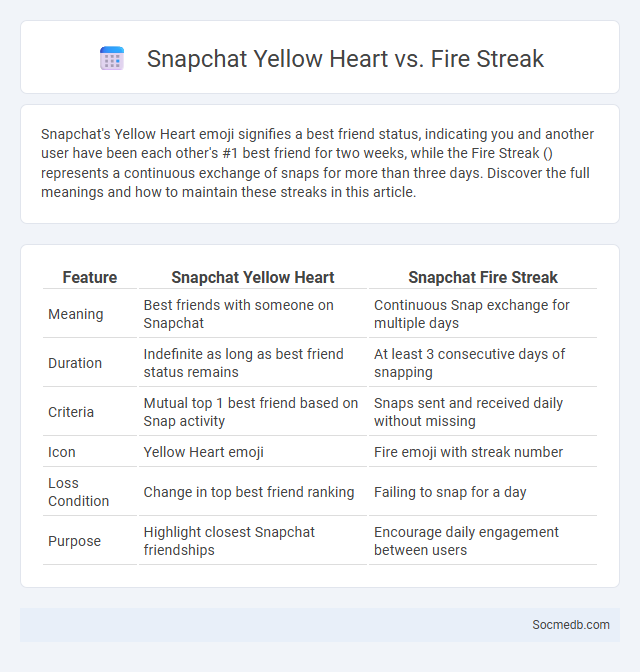 Snapchat Yellow Heart vs. Fire Streak

Snapchat's Yellow Heart emoji signifies a best friend status, indicating you and another user have been each other's #1 best friend for two weeks, while the Fire Streak () represents a continuous exchange of snaps for more than three days. Discover the full meanings and how to maintain these streaks in this article.

| Feature | Snapchat Yellow Heart | Snapchat Fire Streak |
|---|---|---|
| Meaning | Best friends with someone on Snapchat | Continuous Snap exchange for multiple days |
| Duration | Indefinite as long as best friend status remains | At least 3 consecutive days of snapping |
| Criteria | Mutual top 1 best friend based on Snap activity | Snaps sent and received daily without missing |
| Icon | Yellow Heart emoji | Fire emoji with streak number |
| Loss Condition | Change in top best friend ranking | Failing to snap for a day |
| Purpose | Highlight closest Snapchat friendships | Encourage daily engagement between users |

Socmedb.com