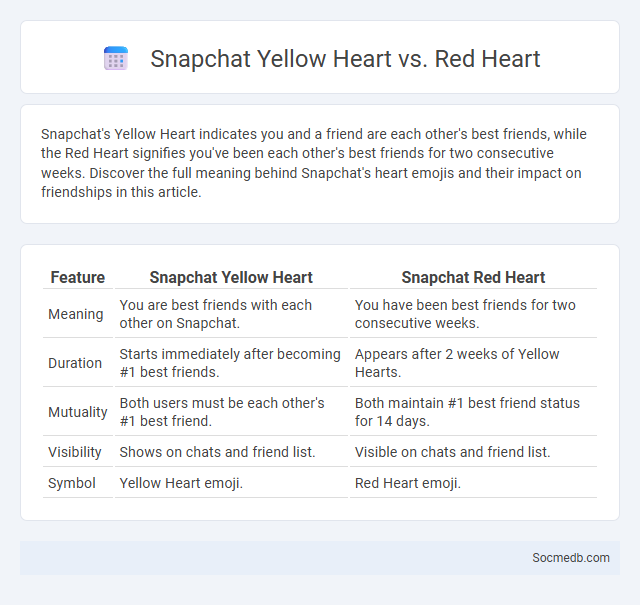 Snapchat Yellow Heart vs. Red Heart

Snapchat's Yellow Heart indicates you and a friend are each other's best friends, while the Red Heart signifies you've been each other's best friends for two consecutive weeks. Discover the full meaning behind Snapchat's heart emojis and their impact on friendships in this article.

| Feature | Snapchat Yellow Heart | Snapchat Red Heart |
|---|---|---|
| Meaning | You are best friends with each other on Snapchat. | You have been best friends for two consecutive weeks. |
| Duration | Starts immediately after becoming #1 best friends. | Appears after 2 weeks of Yellow Hearts. |
| Mutuality | Both users must be each other's #1 best friend. | Both maintain #1 best friend status for 14 days. |
| Visibility | Shows on chats and friend list. | Visible on chats and friend list. |
| Symbol | Yellow Heart emoji. | Red Heart emoji. |

Socmedb.com