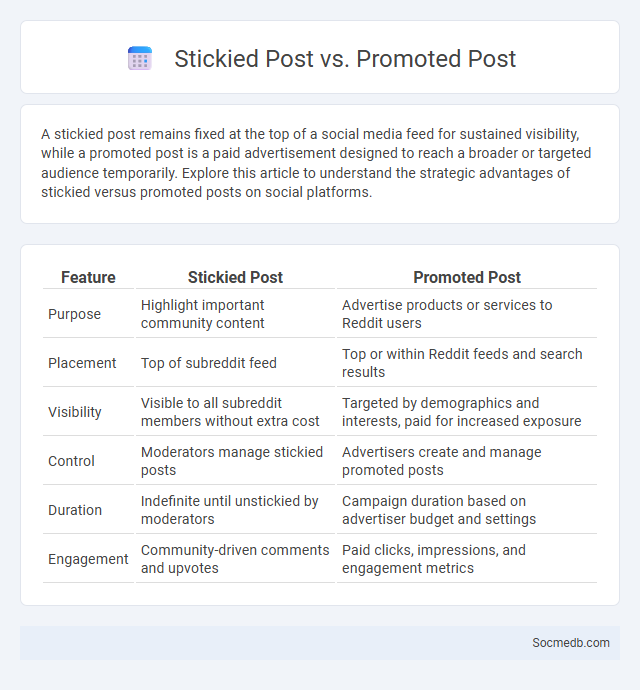 Stickied Post vs. Promoted Post

A stickied post remains fixed at the top of a social media feed for sustained visibility, while a promoted post is a paid advertisement designed to reach a broader or targeted audience temporarily. Explore this article to understand the strategic advantages of stickied versus promoted posts on social platforms.

| Feature | Stickied Post | Promoted Post |
|---|---|---|
| Purpose | Highlight important community content | Advertise products or services to Reddit users |
| Placement | Top of subreddit feed | Top or within Reddit feeds and search results |
| Visibility | Visible to all subreddit members without extra cost | Targeted by demographics and interests, paid for increased exposure |
| Control | Moderators manage stickied posts | Advertisers create and manage promoted posts |
| Duration | Indefinite until unstickied by moderators | Campaign duration based on advertiser budget and settings |
| Engagement | Community-driven comments and upvotes | Paid clicks, impressions, and engagement metrics |

Socmedb.com