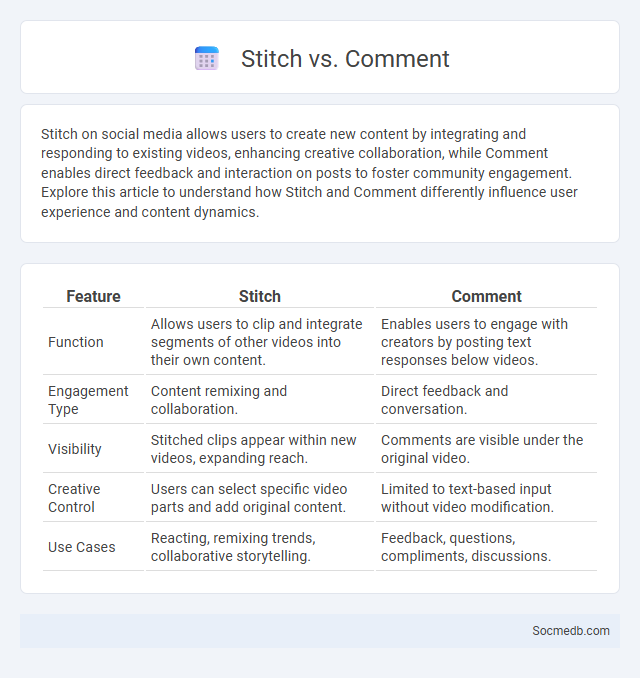 Stitch vs. Comment

Stitch on social media allows users to create new content by integrating and responding to existing videos, enhancing creative collaboration, while Comment enables direct feedback and interaction on posts to foster community engagement. Explore this article to understand how Stitch and Comment differently influence user experience and content dynamics.

| Feature | Stitch | Comment |
|---|---|---|
| Function | Allows users to clip and integrate segments of other videos into their own content. | Enables users to engage with creators by posting text responses below videos. |
| Engagement Type | Content remixing and collaboration. | Direct feedback and conversation. |
| Visibility | Stitched clips appear within new videos, expanding reach. | Comments are visible under the original video. |
| Creative Control | Users can select specific video parts and add original content. | Limited to text-based input without video modification. |
| Use Cases | Reacting, remixing trends, collaborative storytelling. | Feedback, questions, compliments, discussions. |

Socmedb.com