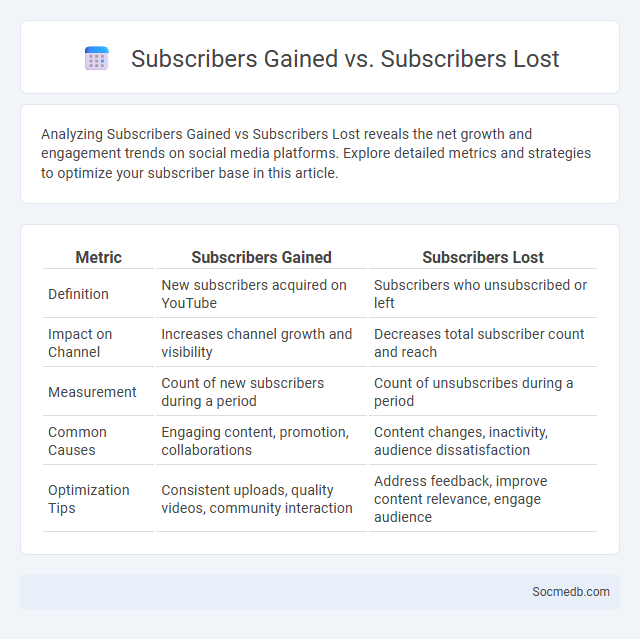 Subscribers Gained vs. Subscribers Lost

Analyzing Subscribers Gained vs Subscribers Lost reveals the net growth and engagement trends on social media platforms. Explore detailed metrics and strategies to optimize your subscriber base in this article.

| Metric | Subscribers Gained | Subscribers Lost |
|---|---|---|
| Definition | New subscribers acquired on YouTube | Subscribers who unsubscribed or left |
| Impact on Channel | Increases channel growth and visibility | Decreases total subscriber count and reach |
| Measurement | Count of new subscribers during a period | Count of unsubscribes during a period |
| Common Causes | Engaging content, promotion, collaborations | Content changes, inactivity, audience dissatisfaction |
| Optimization Tips | Consistent uploads, quality videos, community interaction | Address feedback, improve content relevance, engage audience |

Socmedb.com