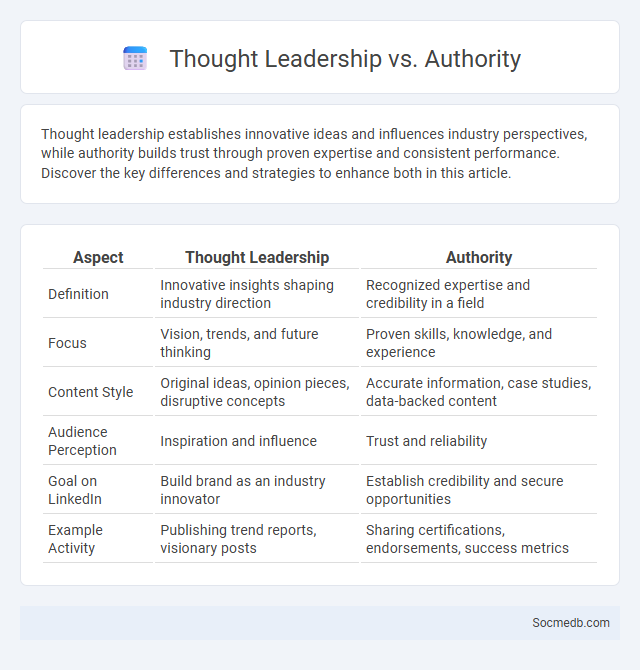 Thought Leadership vs. Authority

Thought leadership establishes innovative ideas and influences industry perspectives, while authority builds trust through proven expertise and consistent performance. Discover the key differences and strategies to enhance both in this article.

| Aspect | Thought Leadership | Authority |
|---|---|---|
| Definition | Innovative insights shaping industry direction | Recognized expertise and credibility in a field |
| Focus | Vision, trends, and future thinking | Proven skills, knowledge, and experience |
| Content Style | Original ideas, opinion pieces, disruptive concepts | Accurate information, case studies, data-backed content |
| Audience Perception | Inspiration and influence | Trust and reliability |
| Goal on LinkedIn | Build brand as an industry innovator | Establish credibility and secure opportunities |
| Example Activity | Publishing trend reports, visionary posts | Sharing certifications, endorsements, success metrics |

Socmedb.com