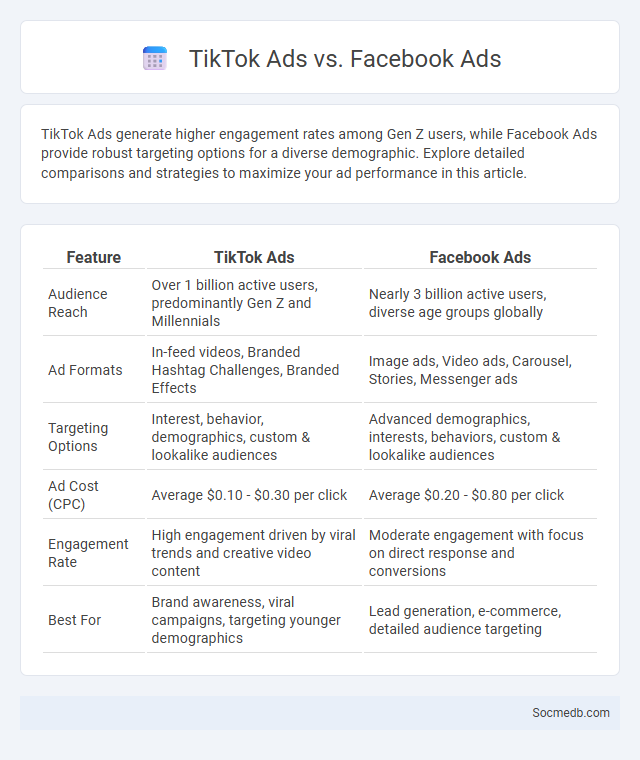 TikTok Ads vs. Facebook Ads

TikTok Ads generate higher engagement rates among Gen Z users, while Facebook Ads provide robust targeting options for a diverse demographic. Explore detailed comparisons and strategies to maximize your ad performance in this article.

| Feature | TikTok Ads | Facebook Ads |
|---|---|---|
| Audience Reach | Over 1 billion active users, predominantly Gen Z and Millennials | Nearly 3 billion active users, diverse age groups globally |
| Ad Formats | In-feed videos, Branded Hashtag Challenges, Branded Effects | Image ads, Video ads, Carousel, Stories, Messenger ads |
| Targeting Options | Interest, behavior, demographics, custom & lookalike audiences | Advanced demographics, interests, behaviors, custom & lookalike audiences |
| Ad Cost (CPC) | Average \$0.10 - \$0.30 per click | Average \$0.20 - \$0.80 per click |
| Engagement Rate | High engagement driven by viral trends and creative video content | Moderate engagement with focus on direct response and conversions |
| Best For | Brand awareness, viral campaigns, targeting younger demographics | Lead generation, e-commerce, detailed audience targeting |

Socmedb.com