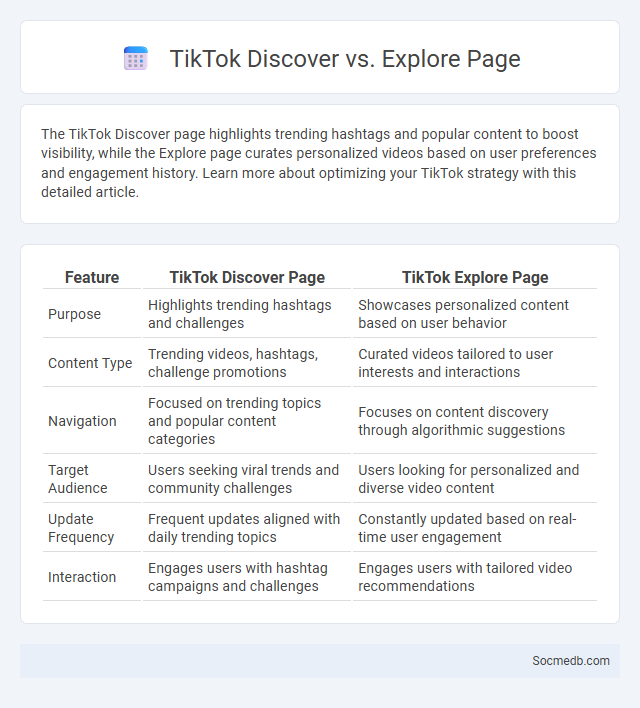 TikTok Discover vs. Explore Page

The TikTok Discover page highlights trending hashtags and popular content to boost visibility, while the Explore page curates personalized videos based on user preferences and engagement history. Learn more about optimizing your TikTok strategy with this detailed article.

| Feature | TikTok Discover Page | TikTok Explore Page |
|---|---|---|
| Purpose | Highlights trending hashtags and challenges | Showcases personalized content based on user behavior |
| Content Type | Trending videos, hashtags, challenge promotions | Curated videos tailored to user interests and interactions |
| Navigation | Focused on trending topics and popular content categories | Focuses on content discovery through algorithmic suggestions |
| Target Audience | Users seeking viral trends and community challenges | Users looking for personalized and diverse video content |
| Update Frequency | Frequent updates aligned with daily trending topics | Constantly updated based on real-time user engagement |
| Interaction | Engages users with hashtag campaigns and challenges | Engages users with tailored video recommendations |

Socmedb.com