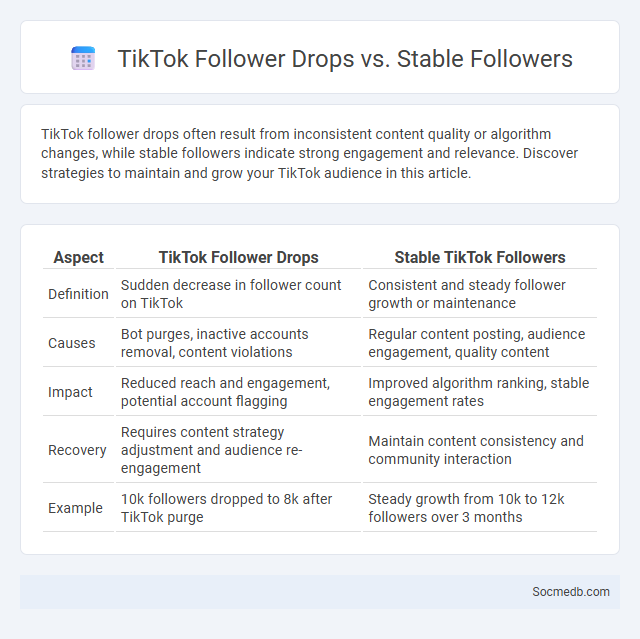 TikTok Follower Drops vs. Stable Followers

TikTok follower drops often result from inconsistent content quality or algorithm changes, while stable followers indicate strong engagement and relevance. Discover strategies to maintain and grow your TikTok audience in this article.

| Aspect | TikTok Follower Drops | Stable TikTok Followers |
|---|---|---|
| Definition | Sudden decrease in follower count on TikTok | Consistent and steady follower growth or maintenance |
| Causes | Bot purges, inactive accounts removal, content violations | Regular content posting, audience engagement, quality content |
| Impact | Reduced reach and engagement, potential account flagging | Improved algorithm ranking, stable engagement rates |
| Recovery | Requires content strategy adjustment and audience re-engagement | Maintain content consistency and community interaction |
| Example | 10k followers dropped to 8k after TikTok purge | Steady growth from 10k to 12k followers over 3 months |

Socmedb.com